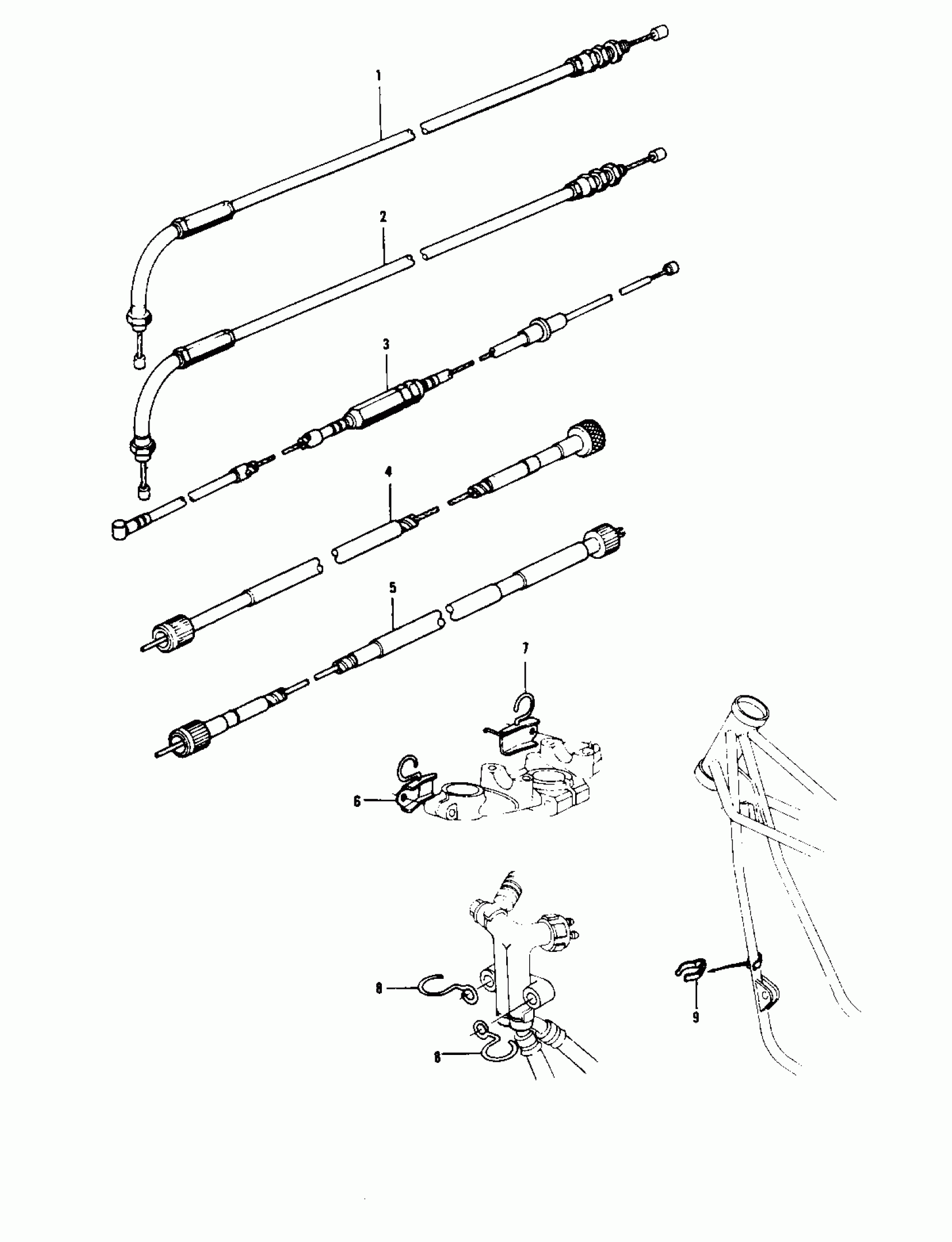 1
2
3
4
5
7
6
8
8
9