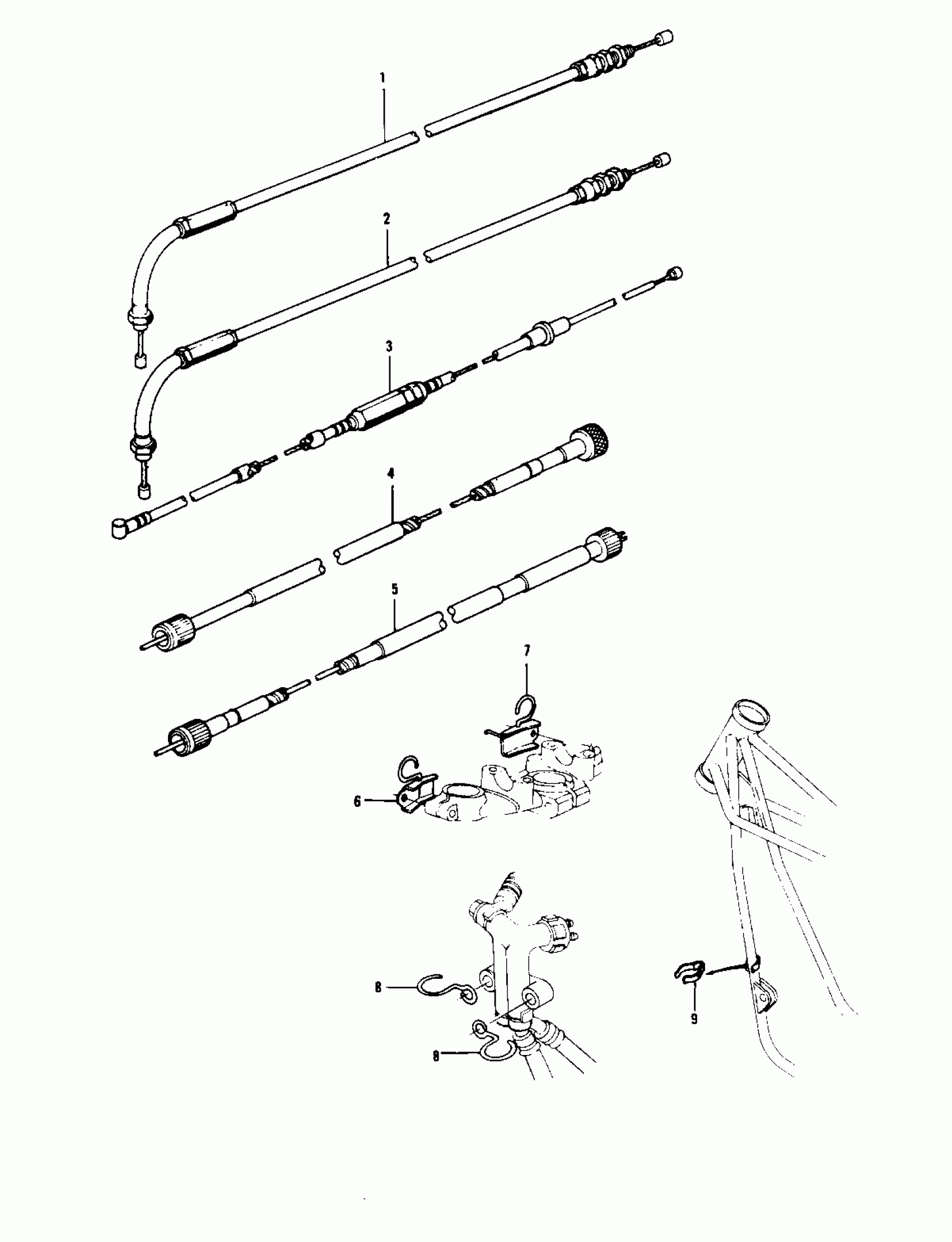 1
2
3
4
5
7
6
8
8
9