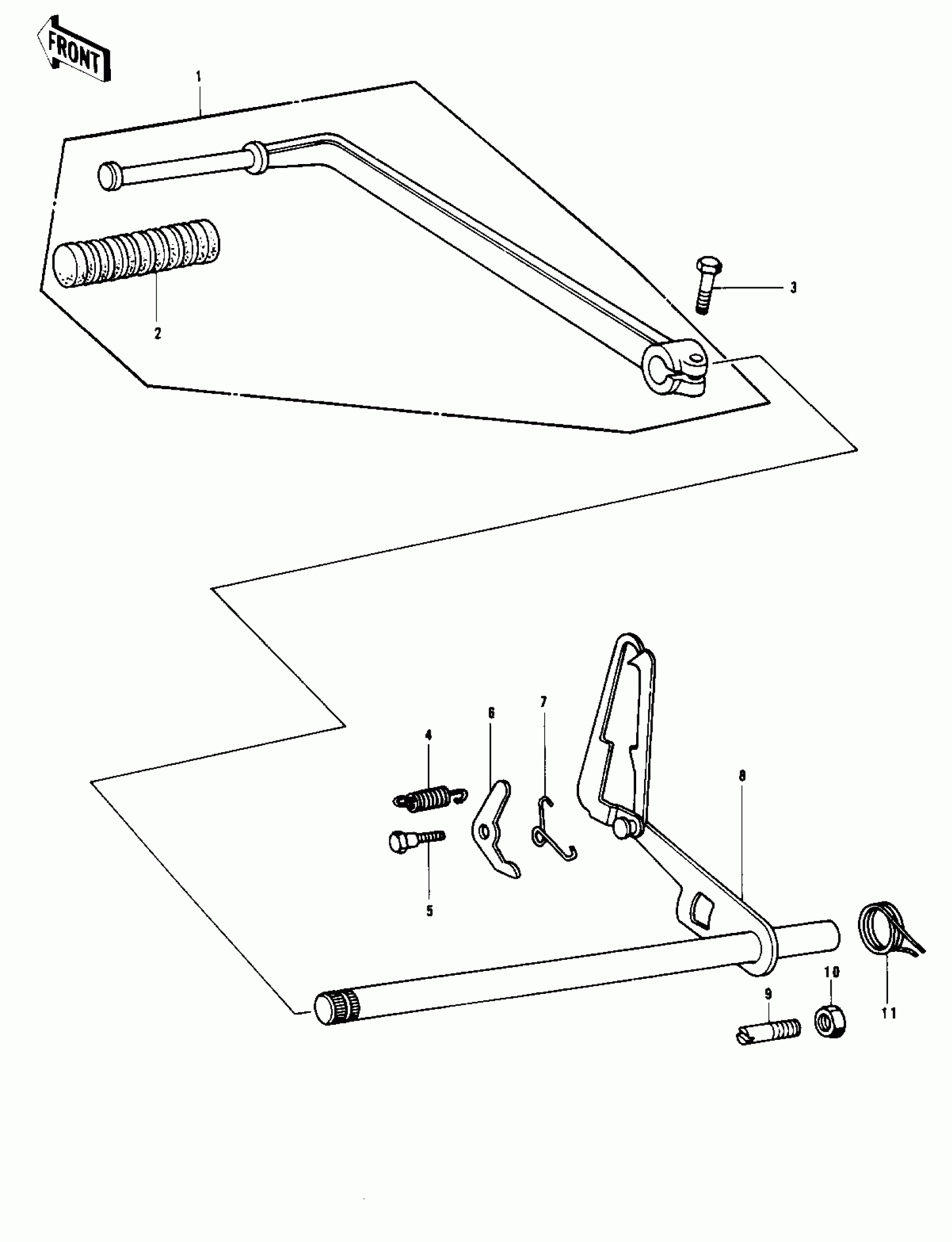 FRONT

1

2

3

4

5

6

7

8

9

10

11