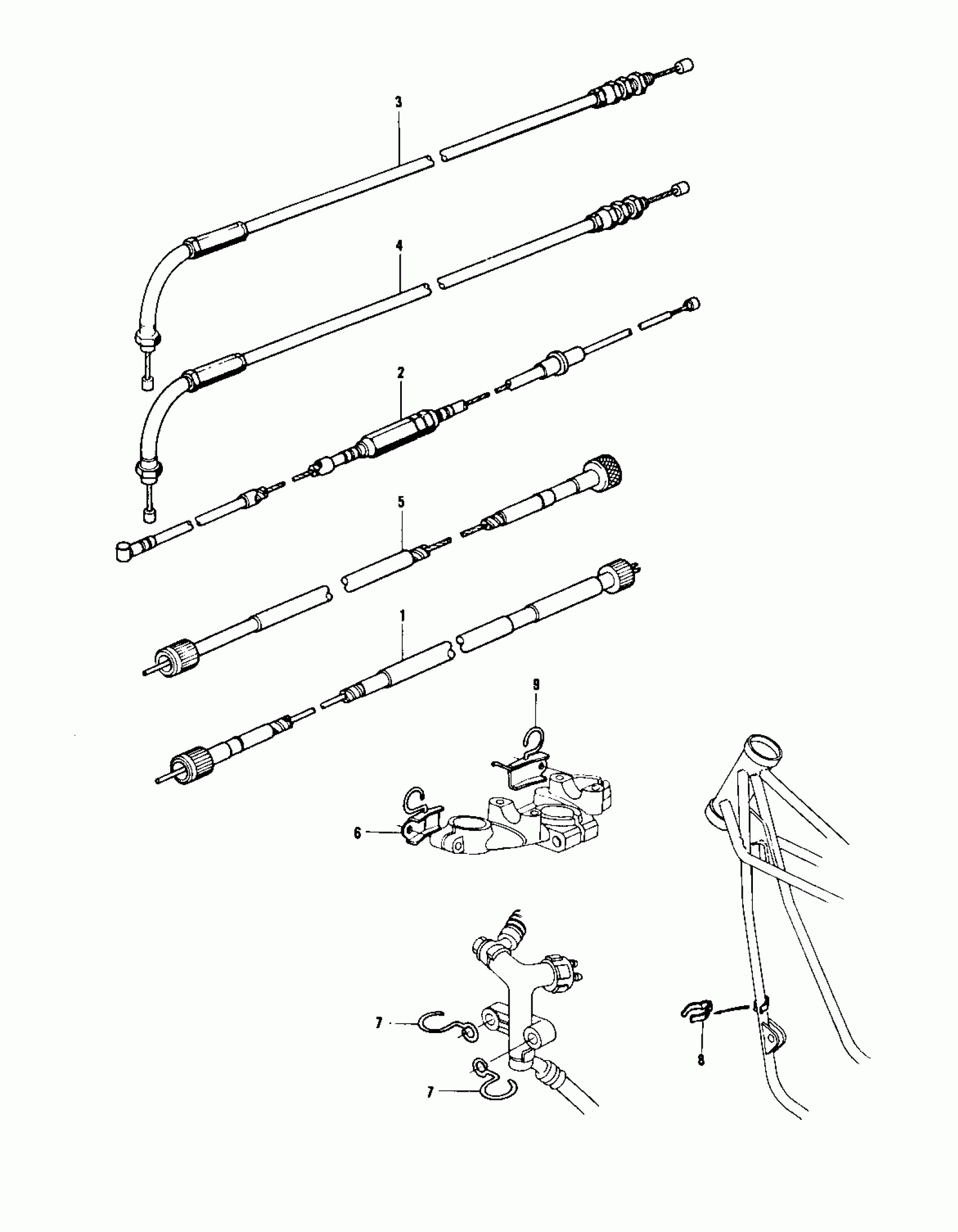 3
4
2
5
1
9
6
7
7
8