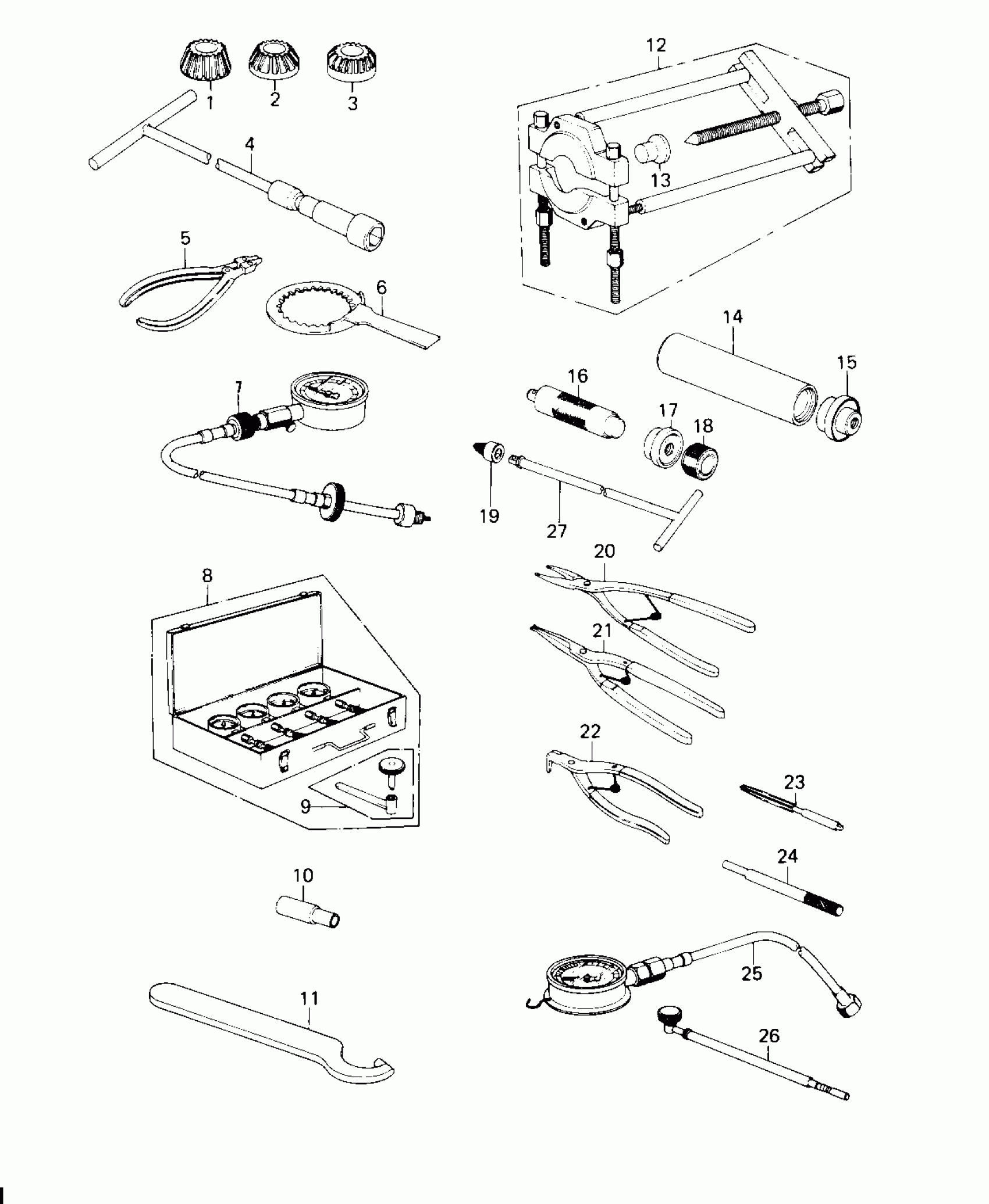 1
2
3
4
5
6
7
8
9
10
11
12
13
14
15
16
17
18
19
27
20
21
22
23
24
25
26