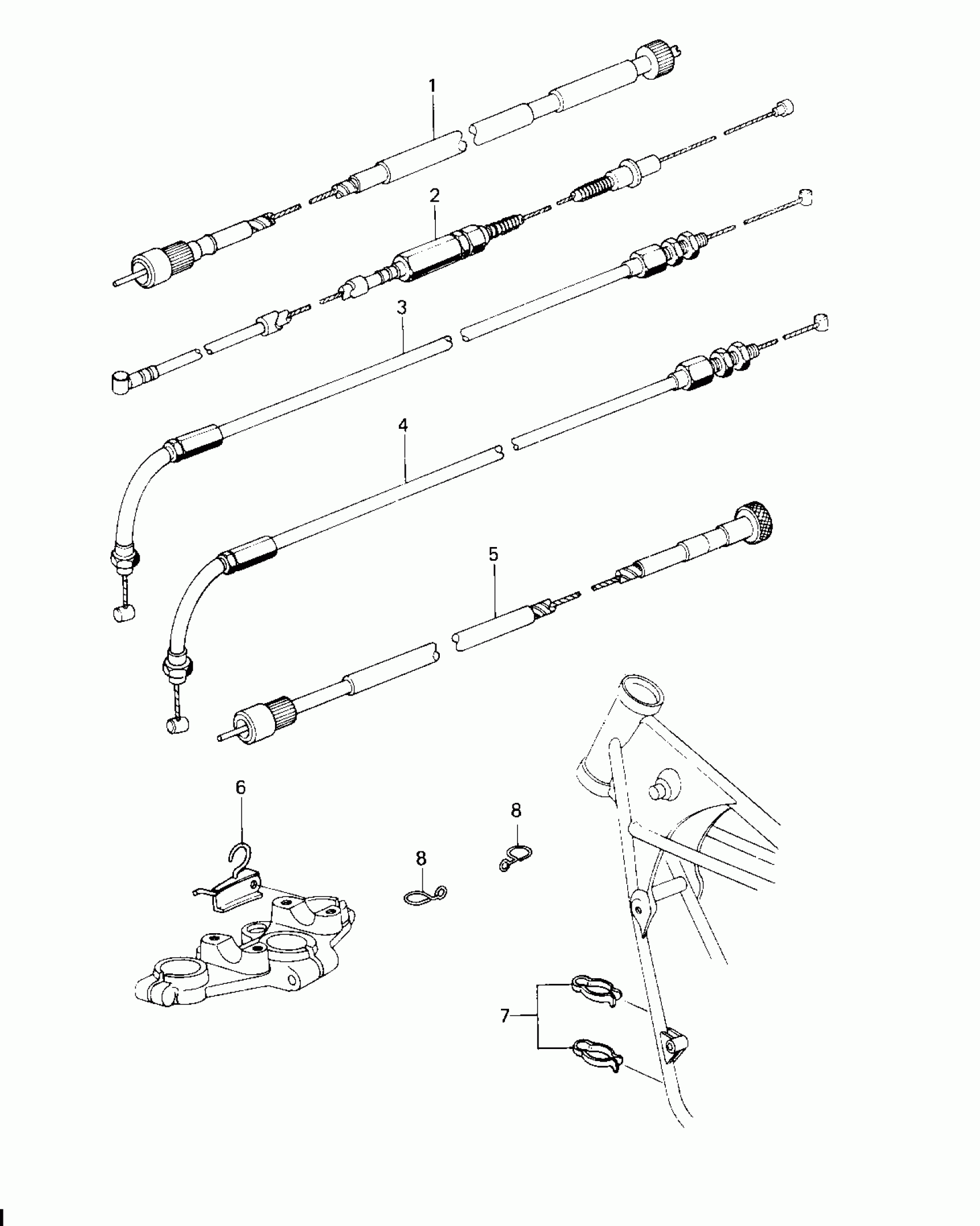 1
2
3
4
5
6
8
8
7