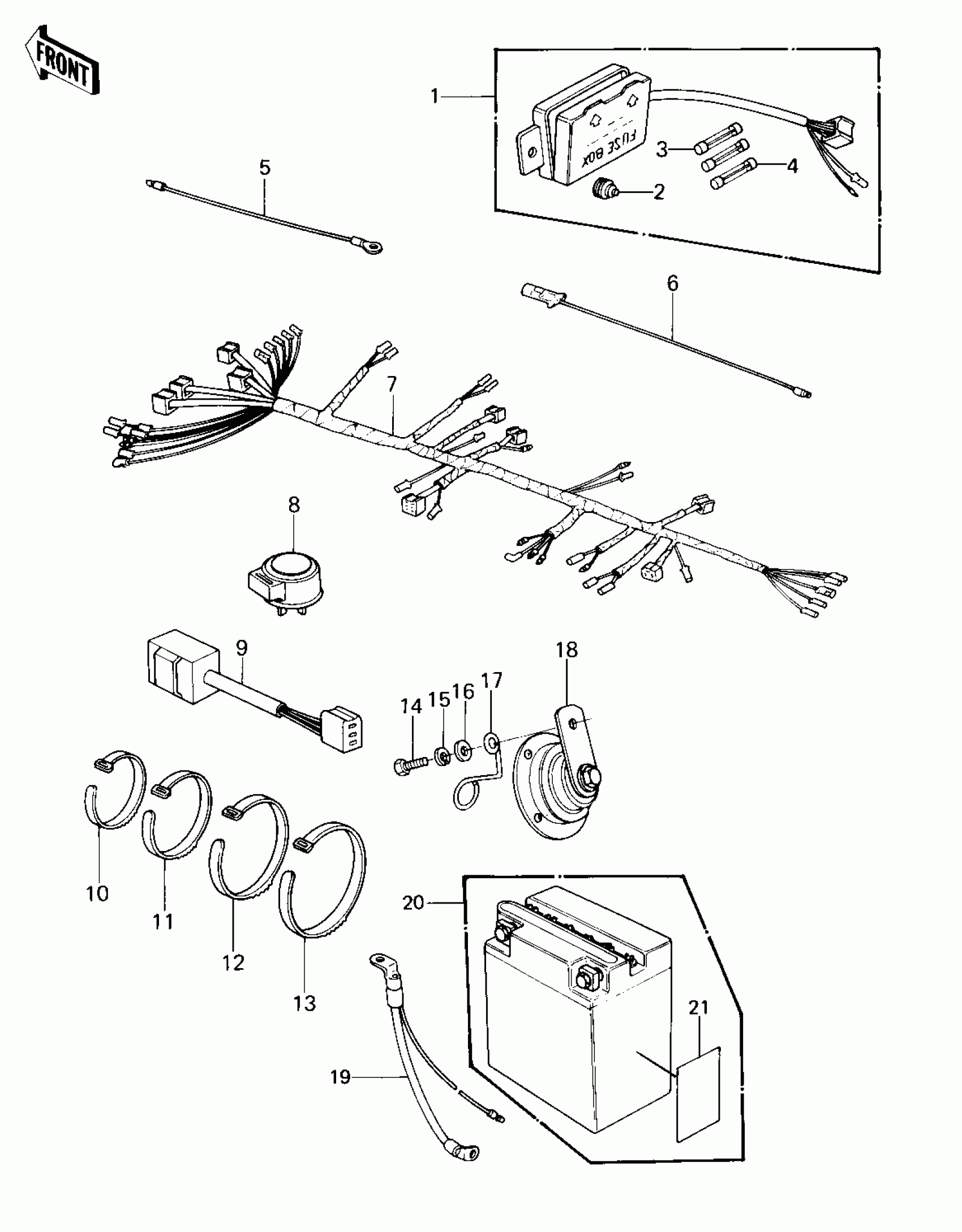 FRONT

1

FUSE BOX

3

4

2

5

6

7

8

9

18

14 15 16 17

10

11

12

13

20

21

19