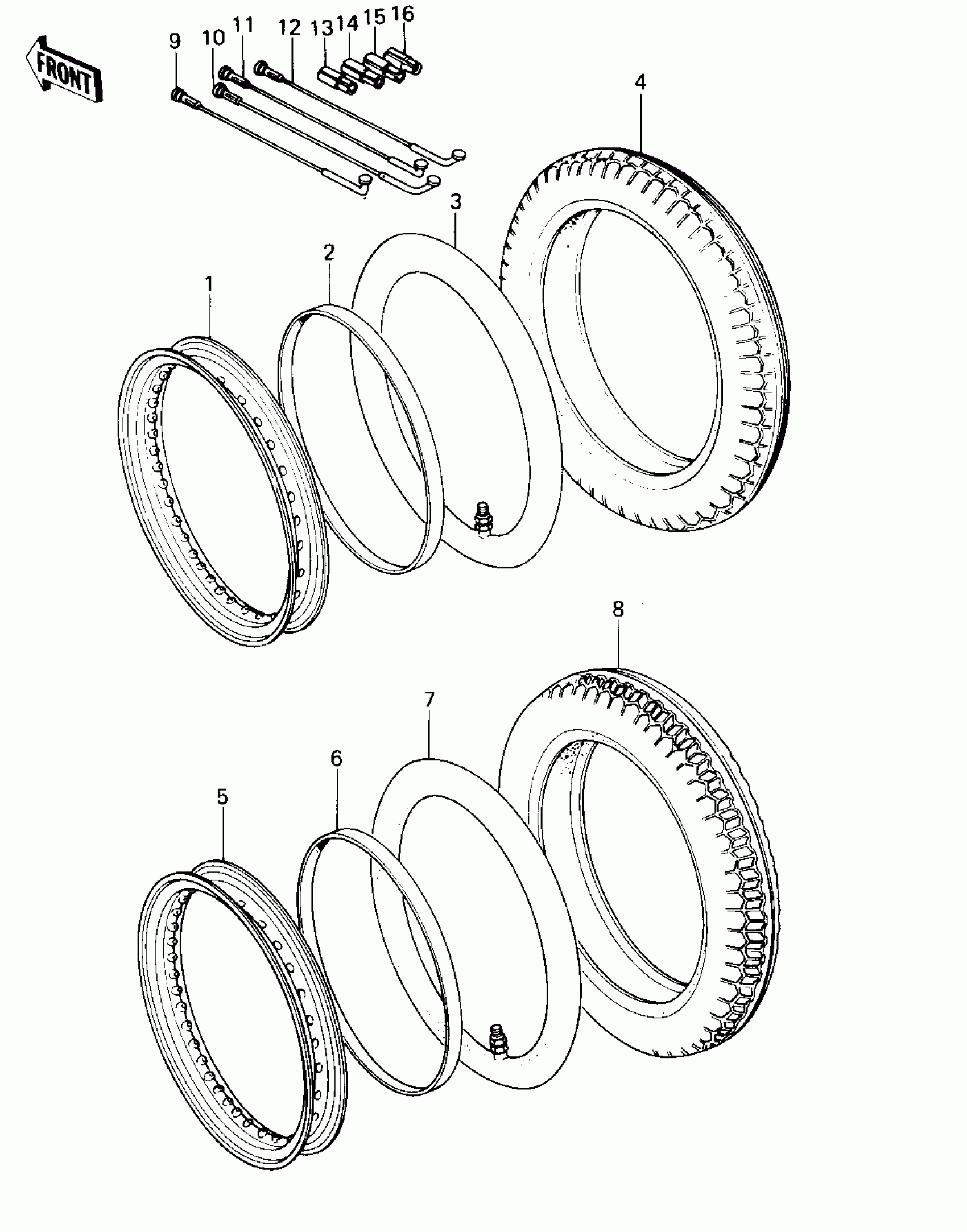 FRONT

9 10 11 12 13 14 15 16

4

3

2

1

8

7

6

5