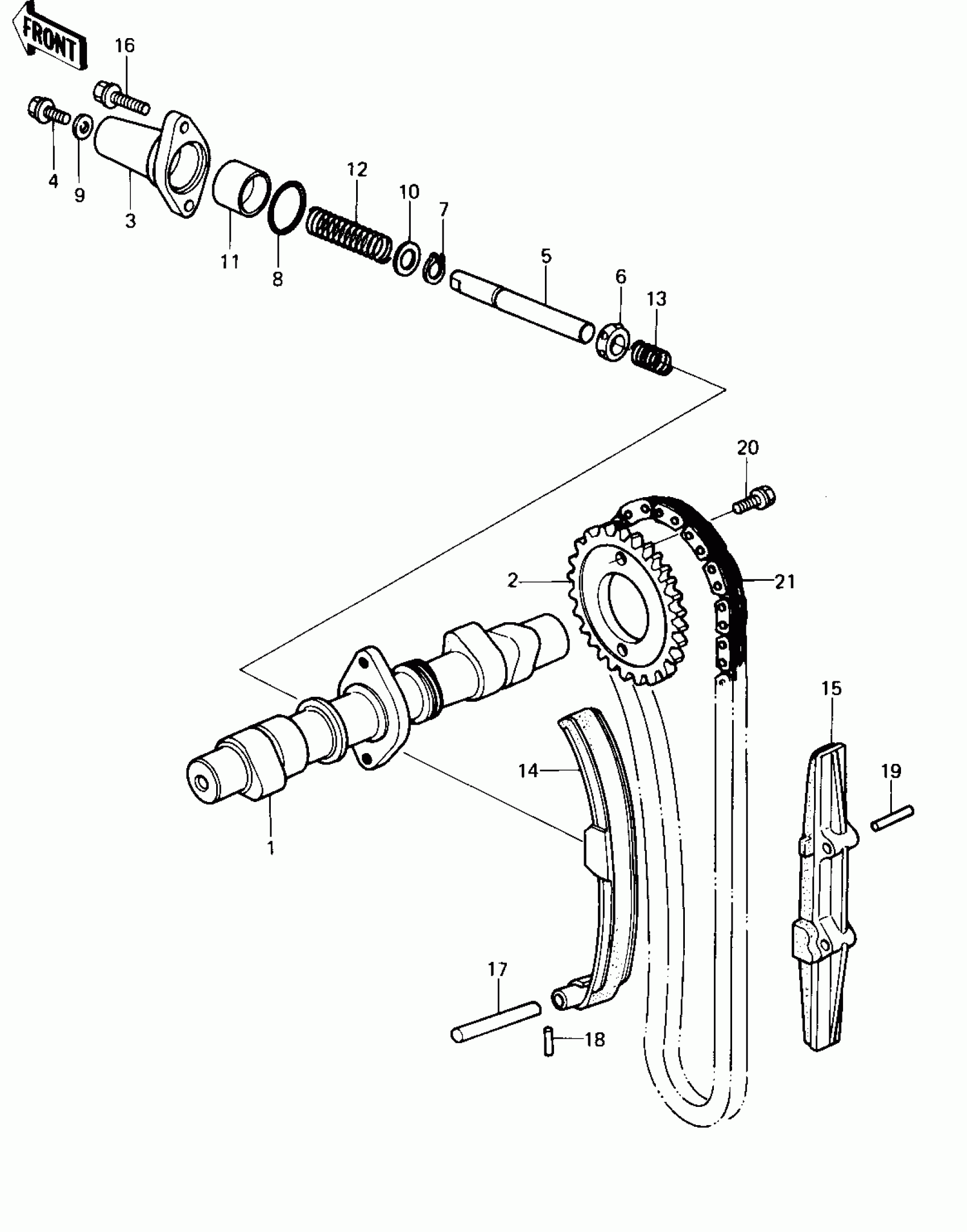 FRONT

16

4

9

3

12

10

7

11

8

5

6

13

20

2

21

15

14

19

1

17

18