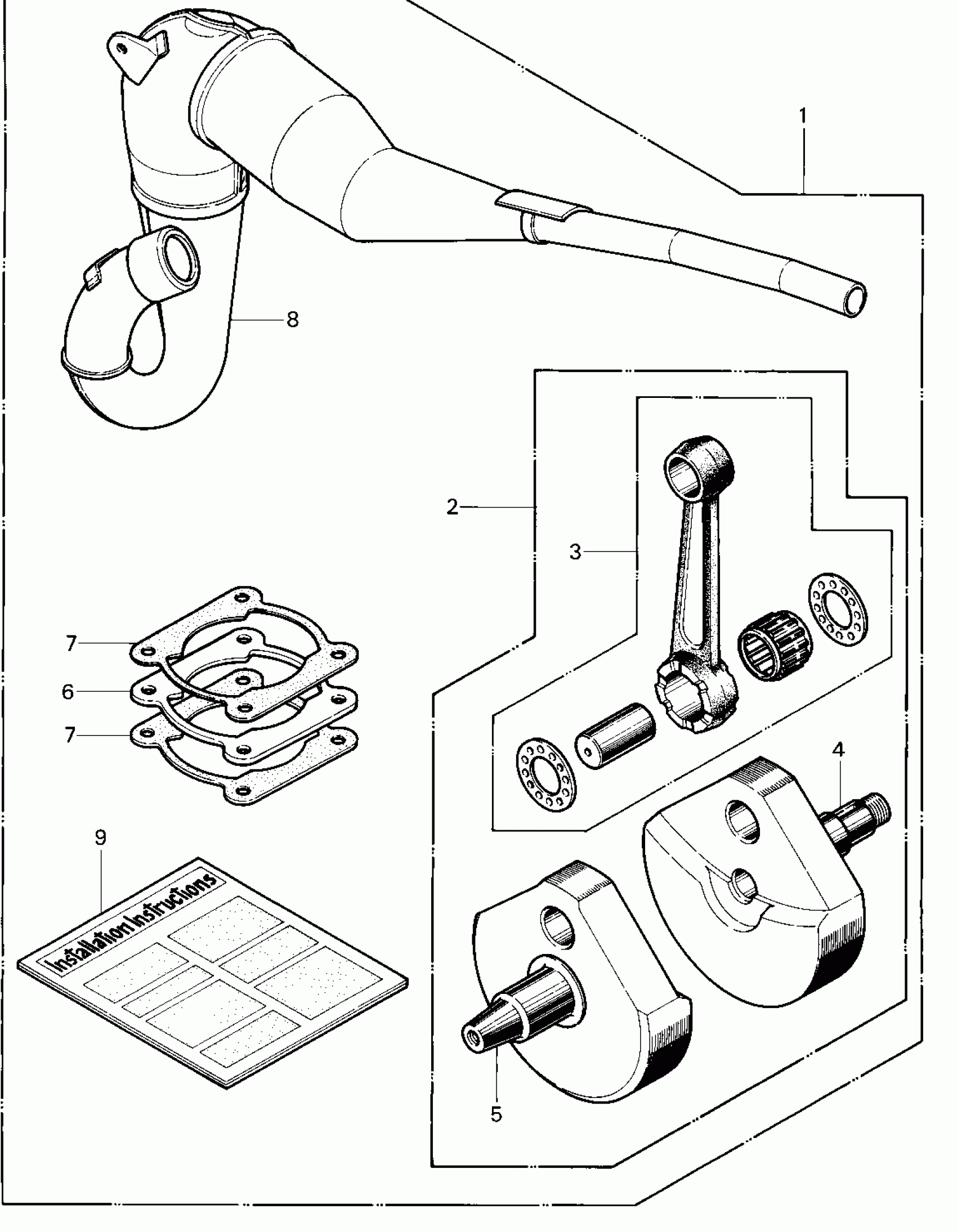 1
8
2
3
7
6
7
4
9
Installation Instructions
5