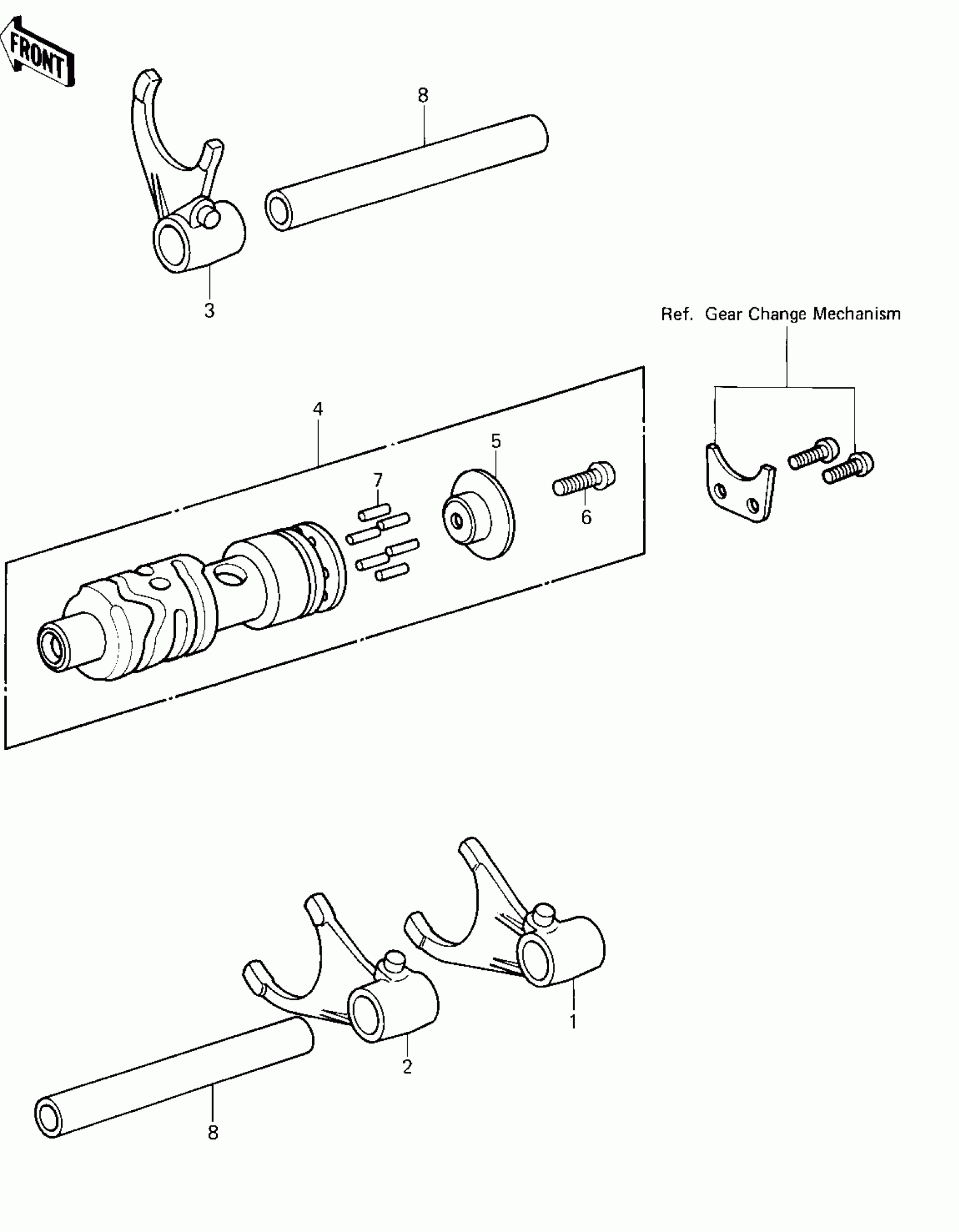 FRONT

8

3

Ref. Gear Change Mechanism

4

5

7

6

1

2

8