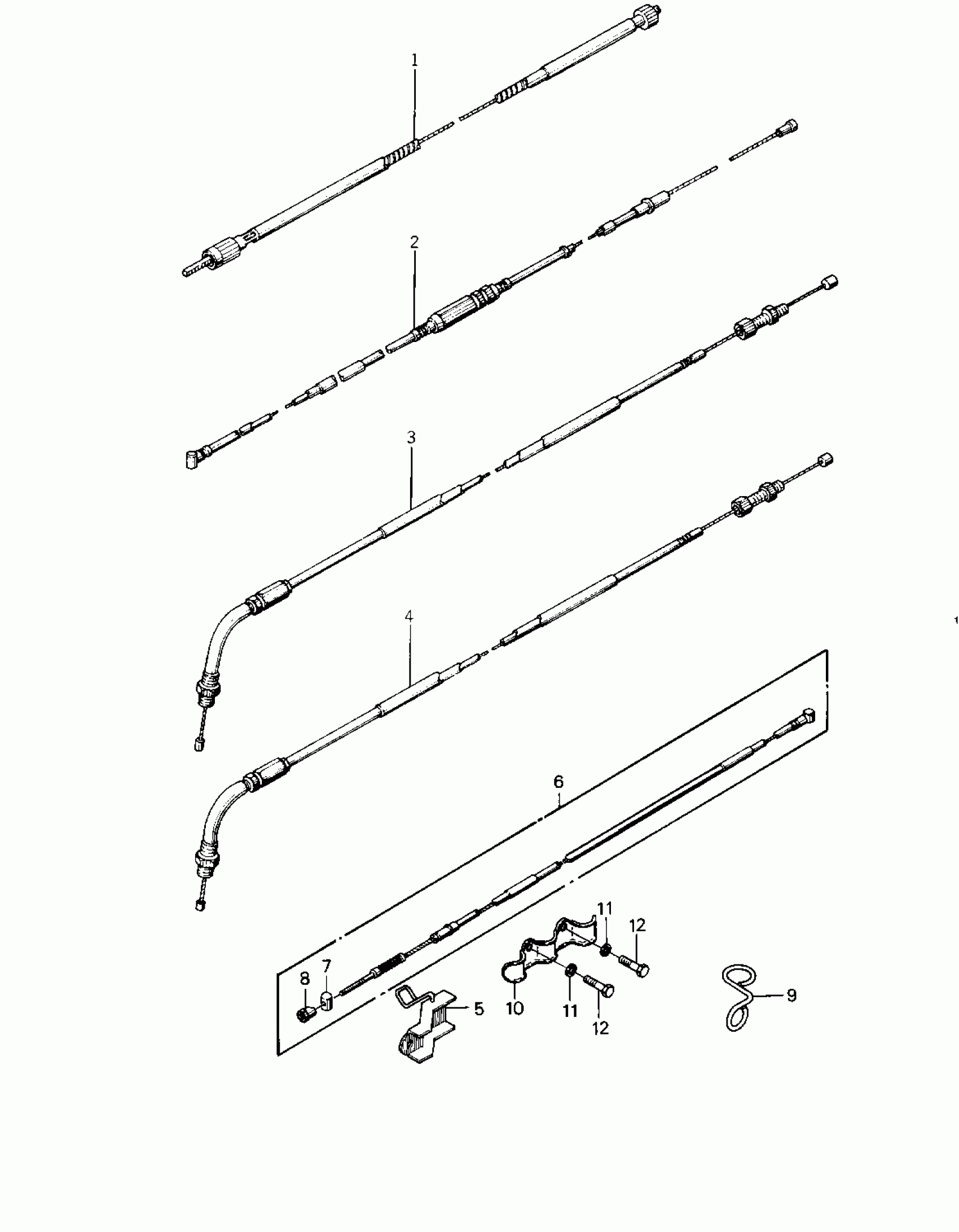 1
2
3
4
6
11
12
8
7
5
10
11
12
9