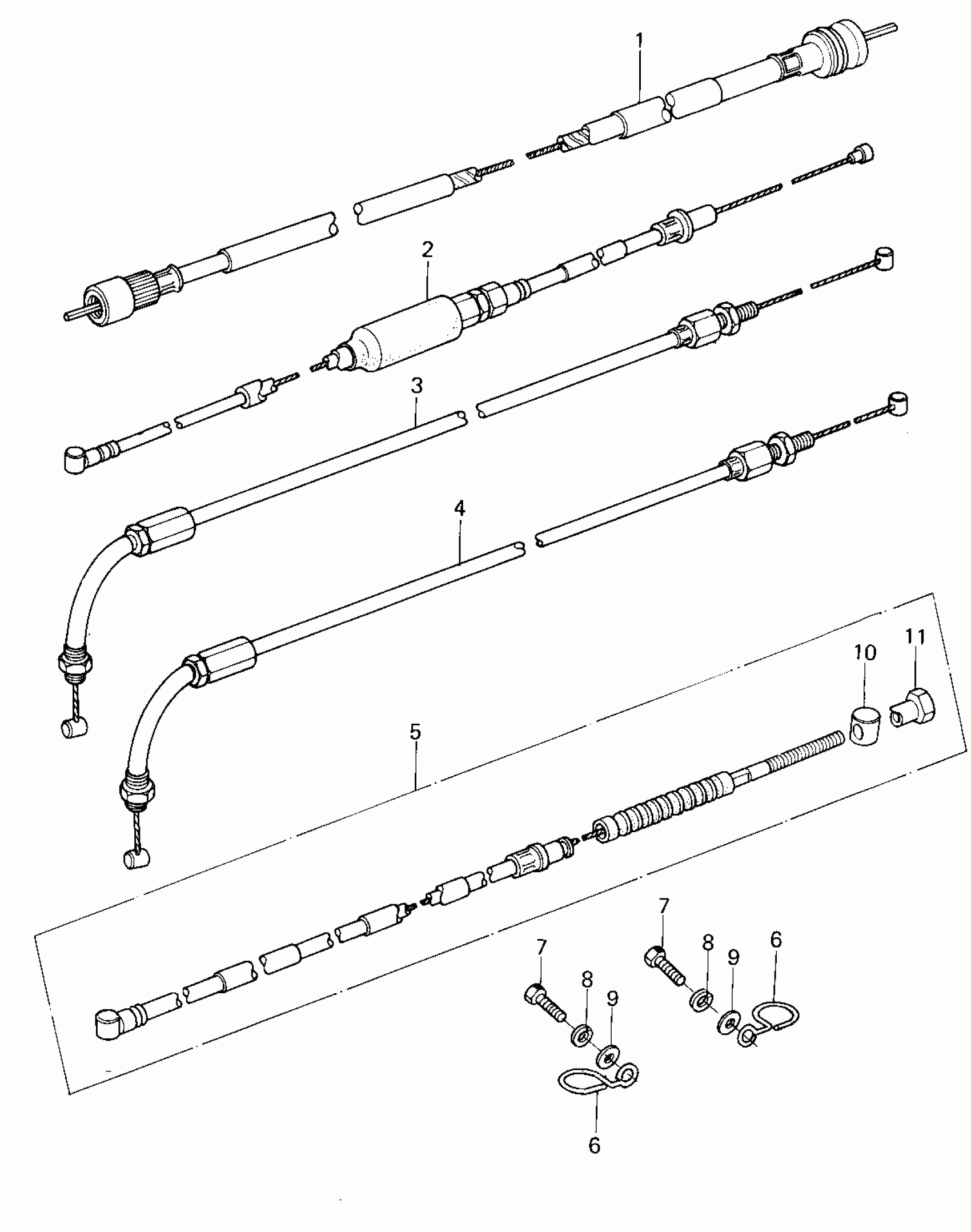 1
2
3
4
10
11
5
7
8
9
6
7
8
9
6