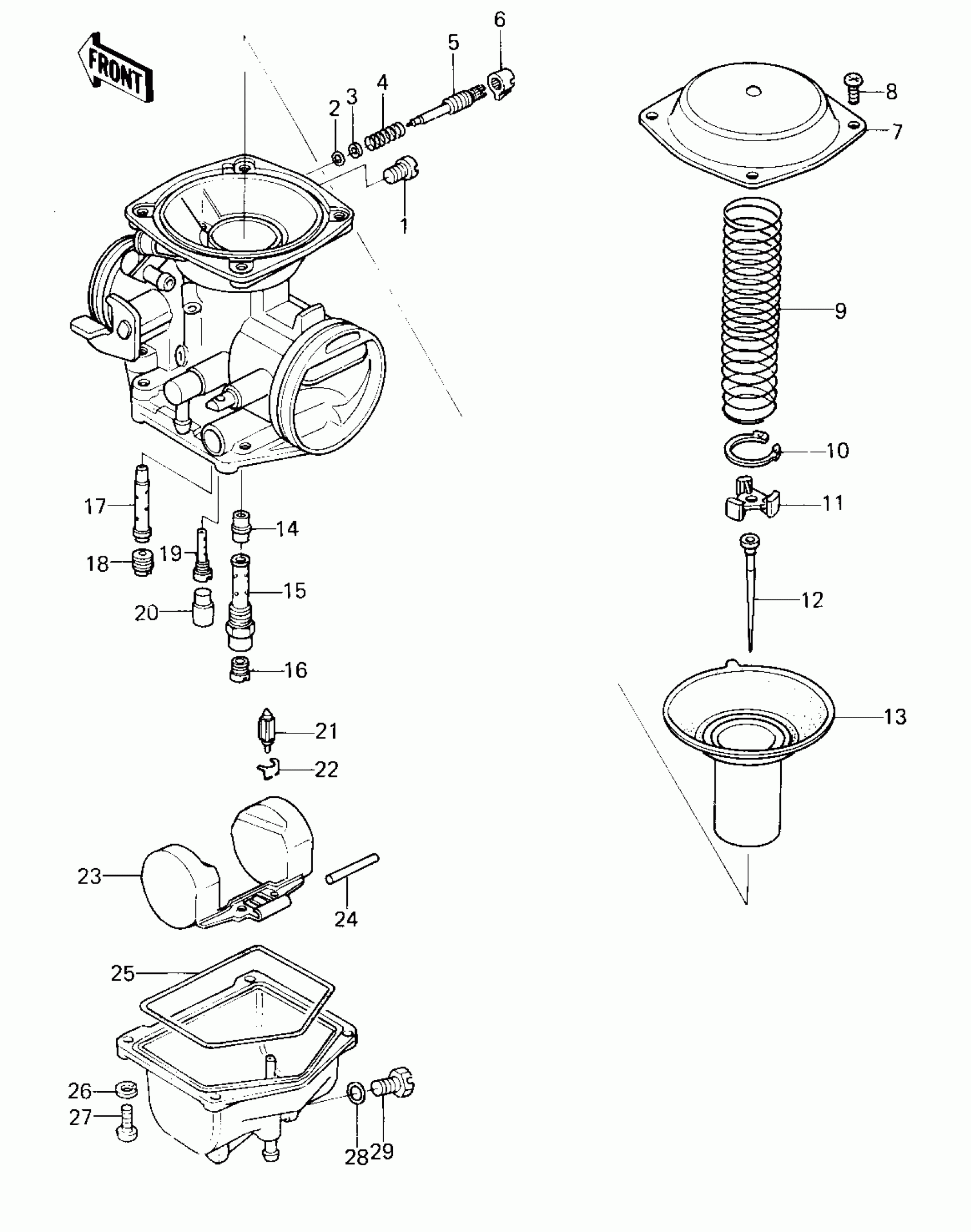 FRONT

6
5
4
3
2
1
8
7
9
10
11
12
13
17
14
18
19
15
20
16
21
22
23
24
25
26
27
28
29