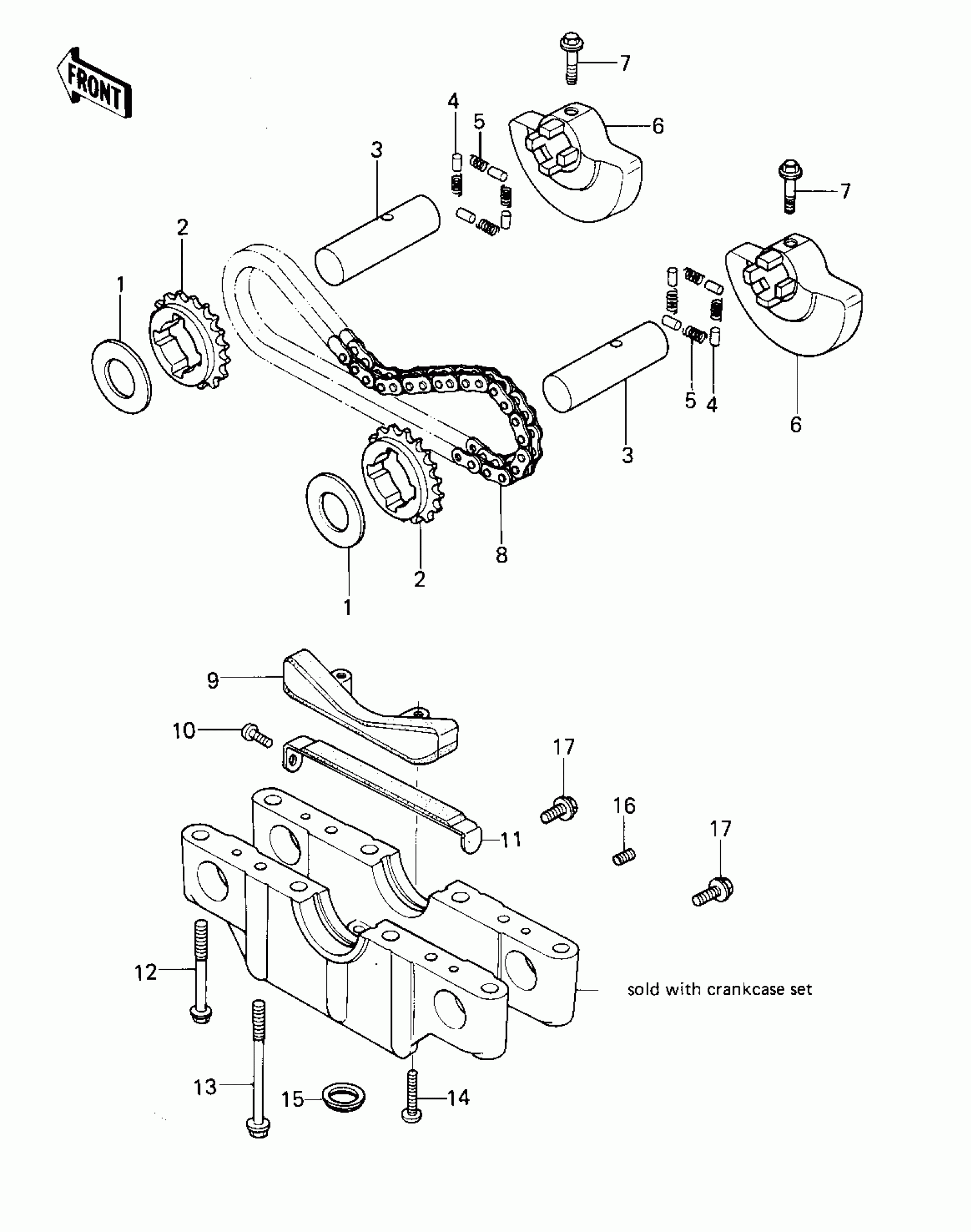 FRONT

7
4
5
6
3
7
2
1
5
4
6
3
8
2
1

9
10
17
16
11
17
12
sold with crankcase set
13
15
14