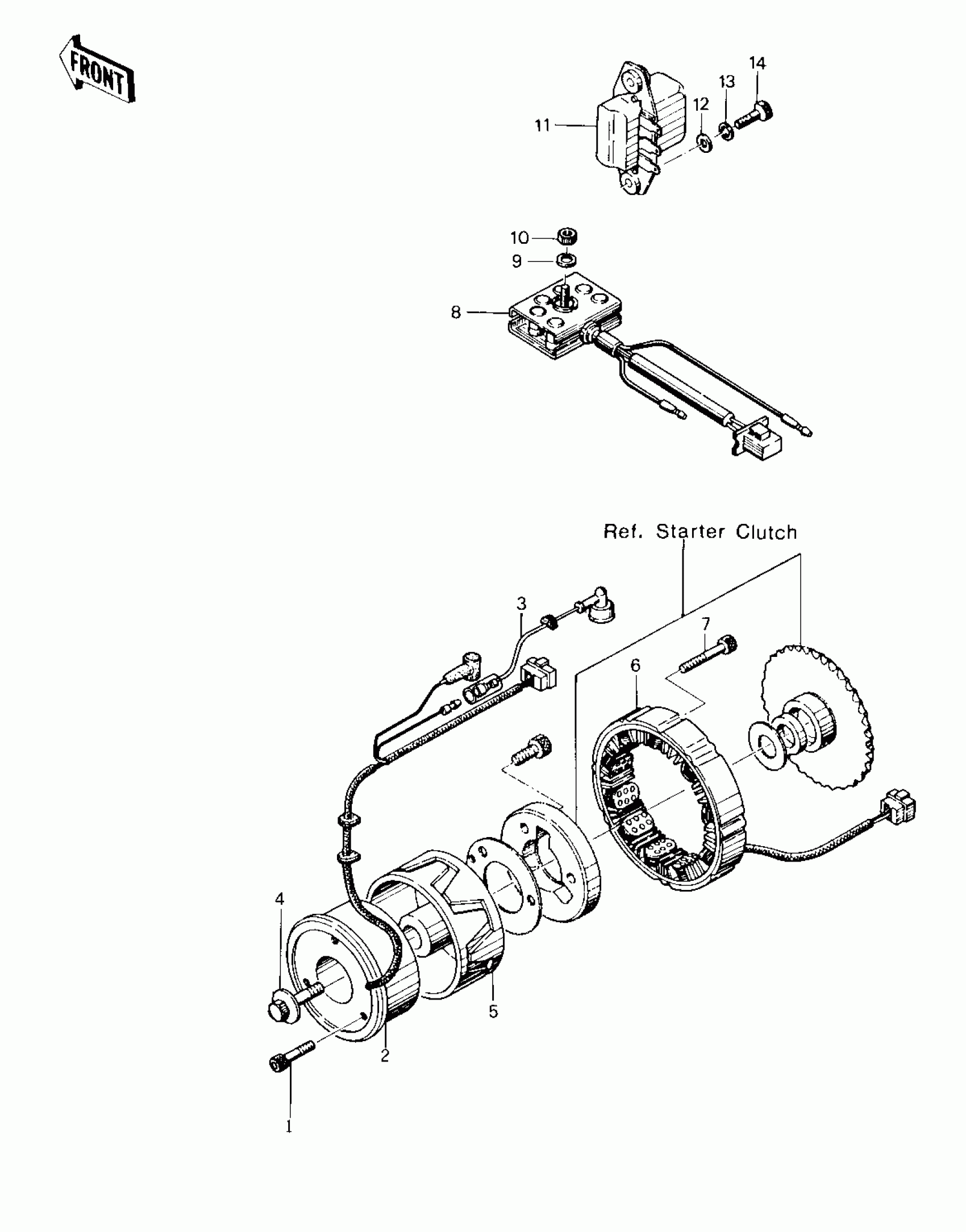 FRONT

14
13
12
11

10
9
8

Ref. Starter Clutch

3
7
6

4
5
2
1