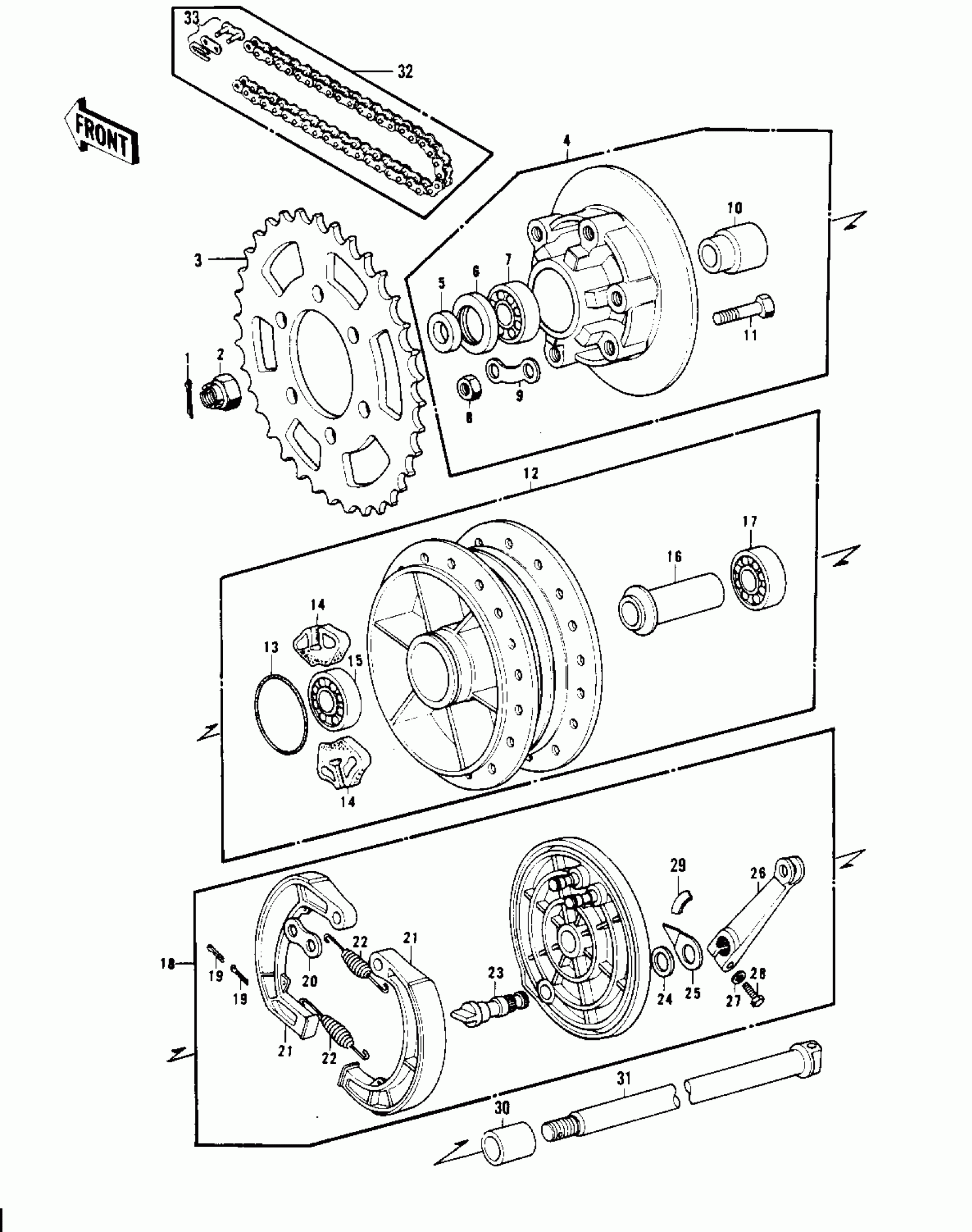 33
32
FRONT
4
10
3
5
6
7
11
1
2
9
8
12
17
16
14
13
15
14
29
26
22
21
18
19
20
23
19
24
25
27
28
21
22
31
30