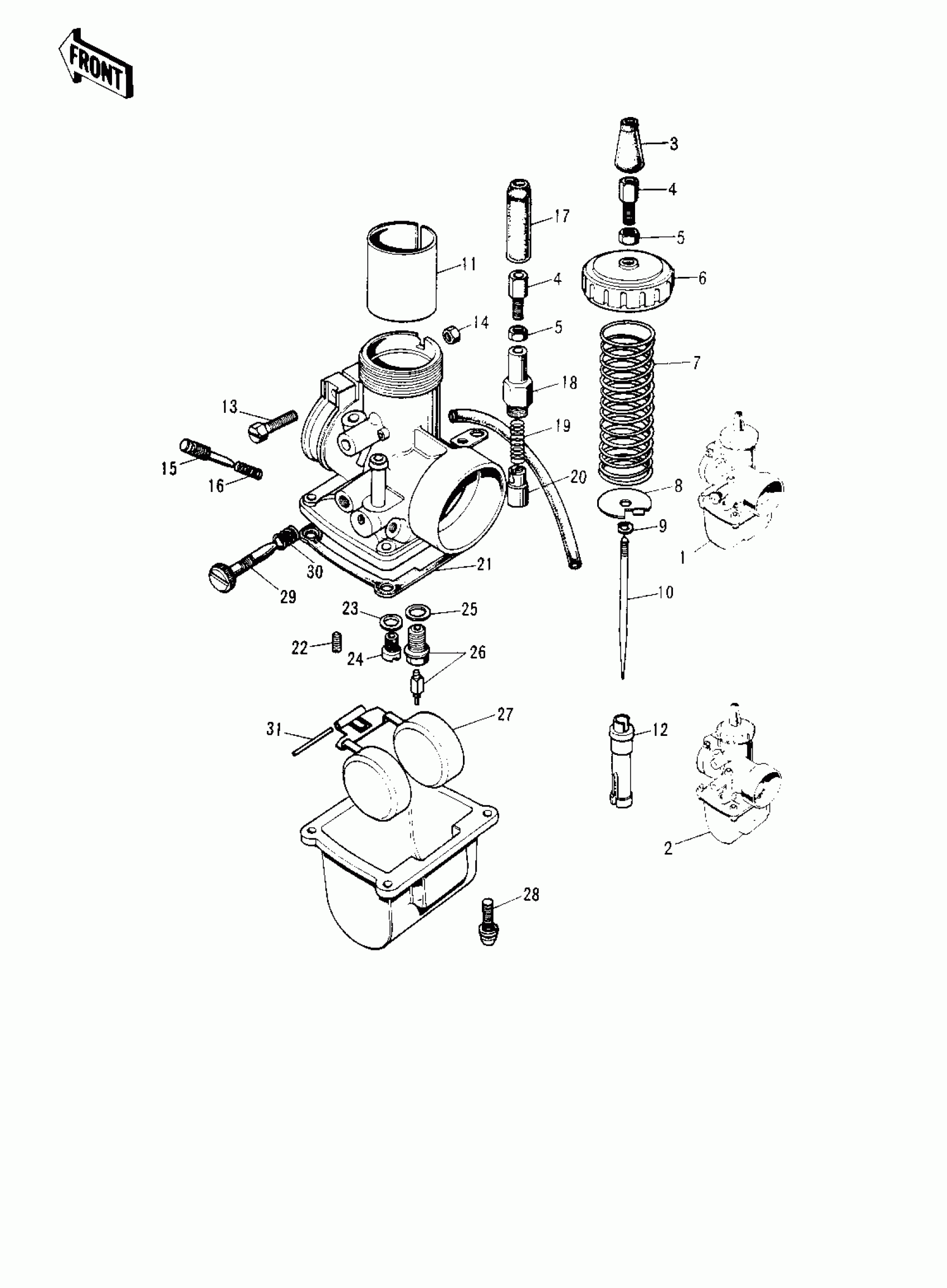 FRONT

3
4
17
5
11
6
4
14
5
7
18
13
19
15
16
20
8
9
1
30
21
29
10
23
25
22
24
26
27
31
12
2
28