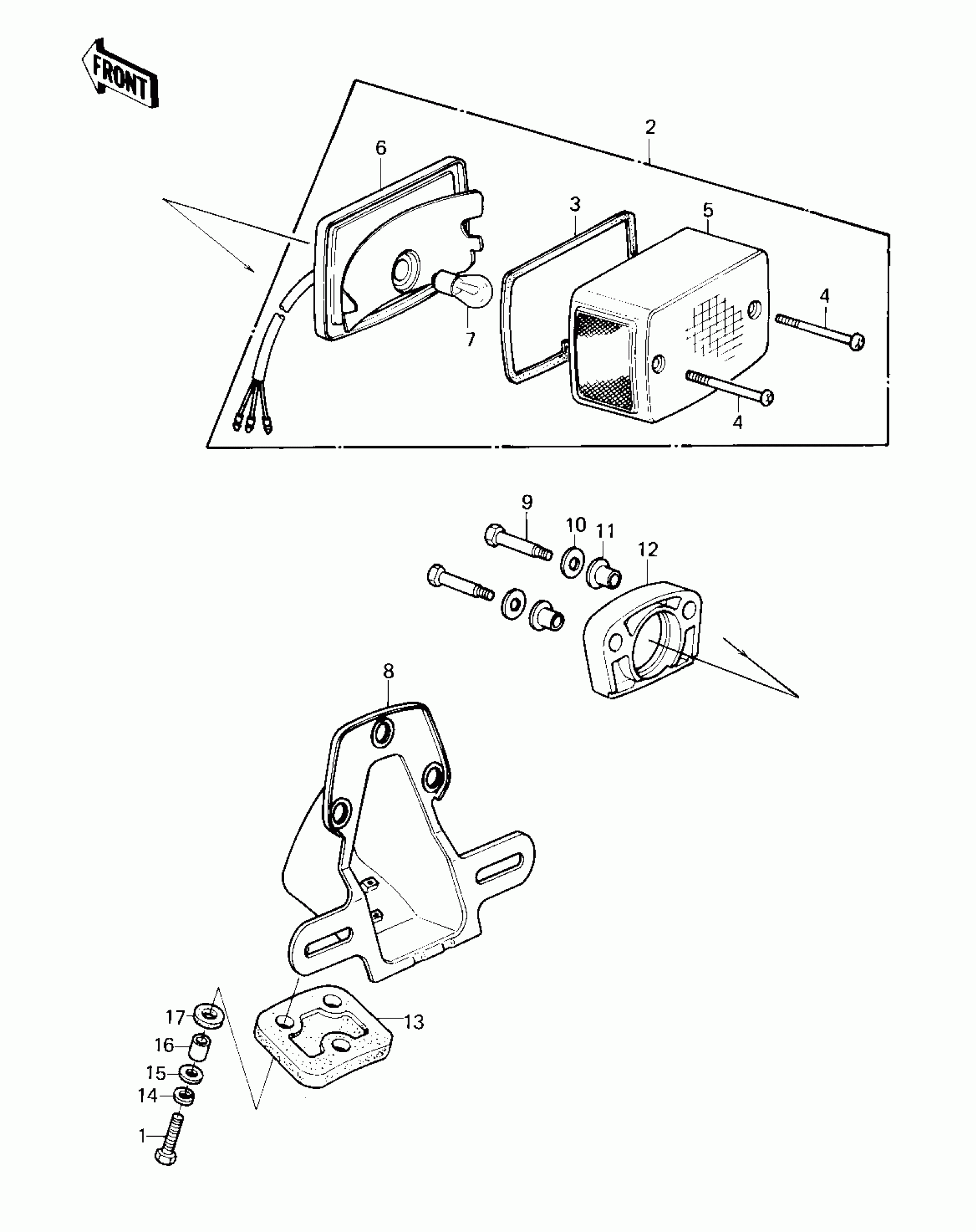 FRONT

2
6
3
5
4
7
4

9
10
11
12

8

17
16
15
14
1
13