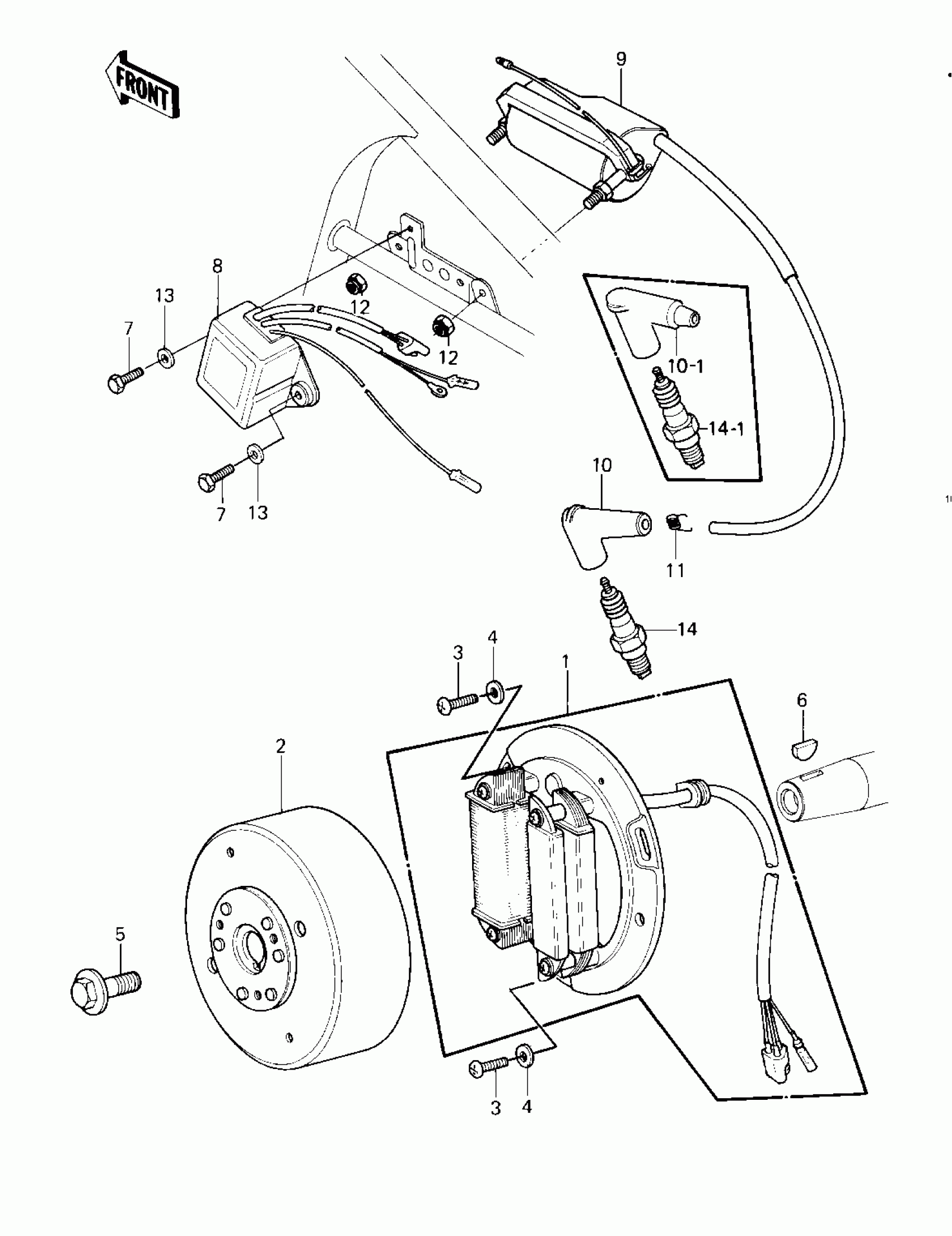 FRONT

9

8

13

7

12

12

10-1

14-1

7

13

10

11

14

3

4

1

6

2

5

3

4