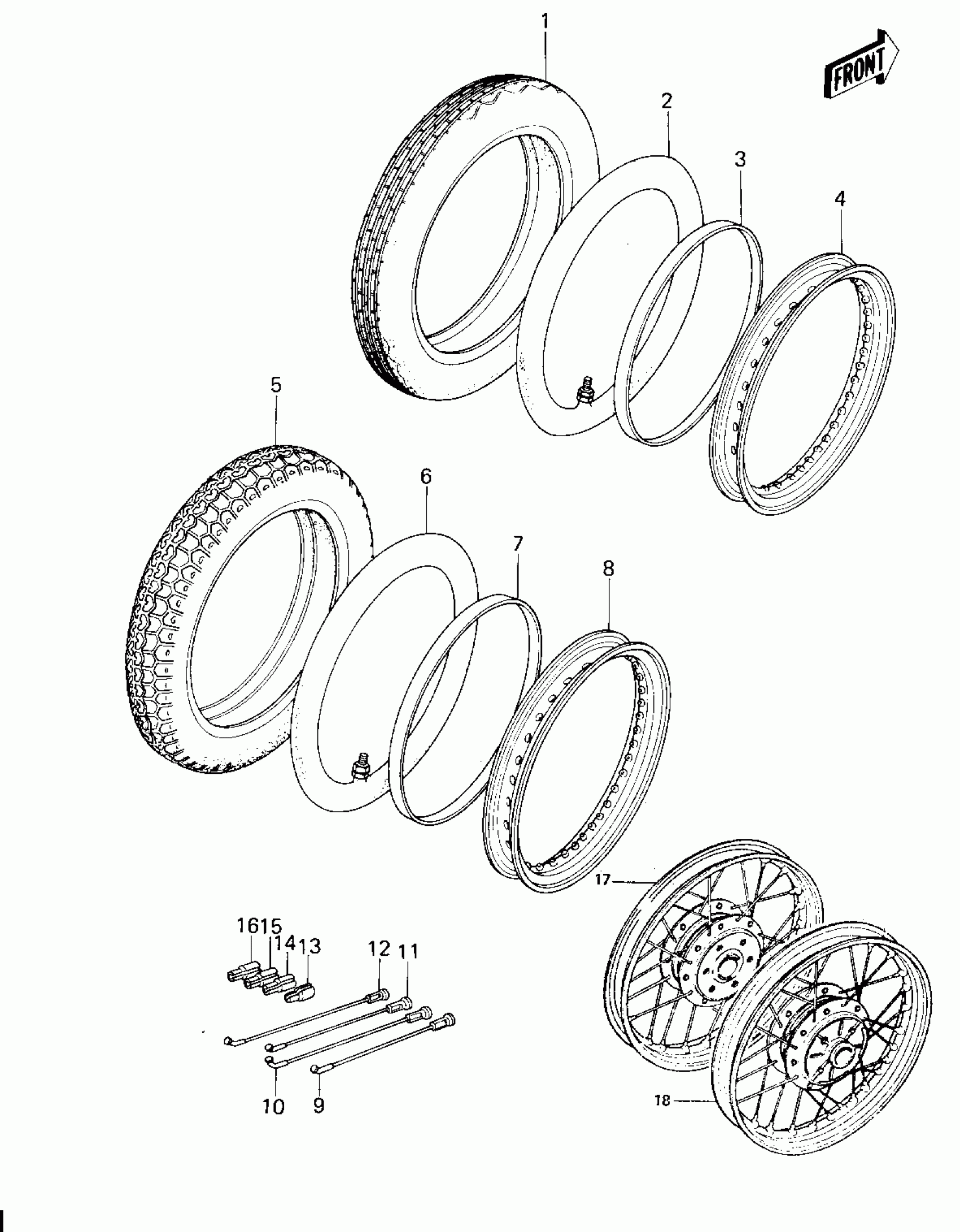 1
FRONT
2
3
4
5
6
7
8
17
16
15
14
13
12
11
10
9
18