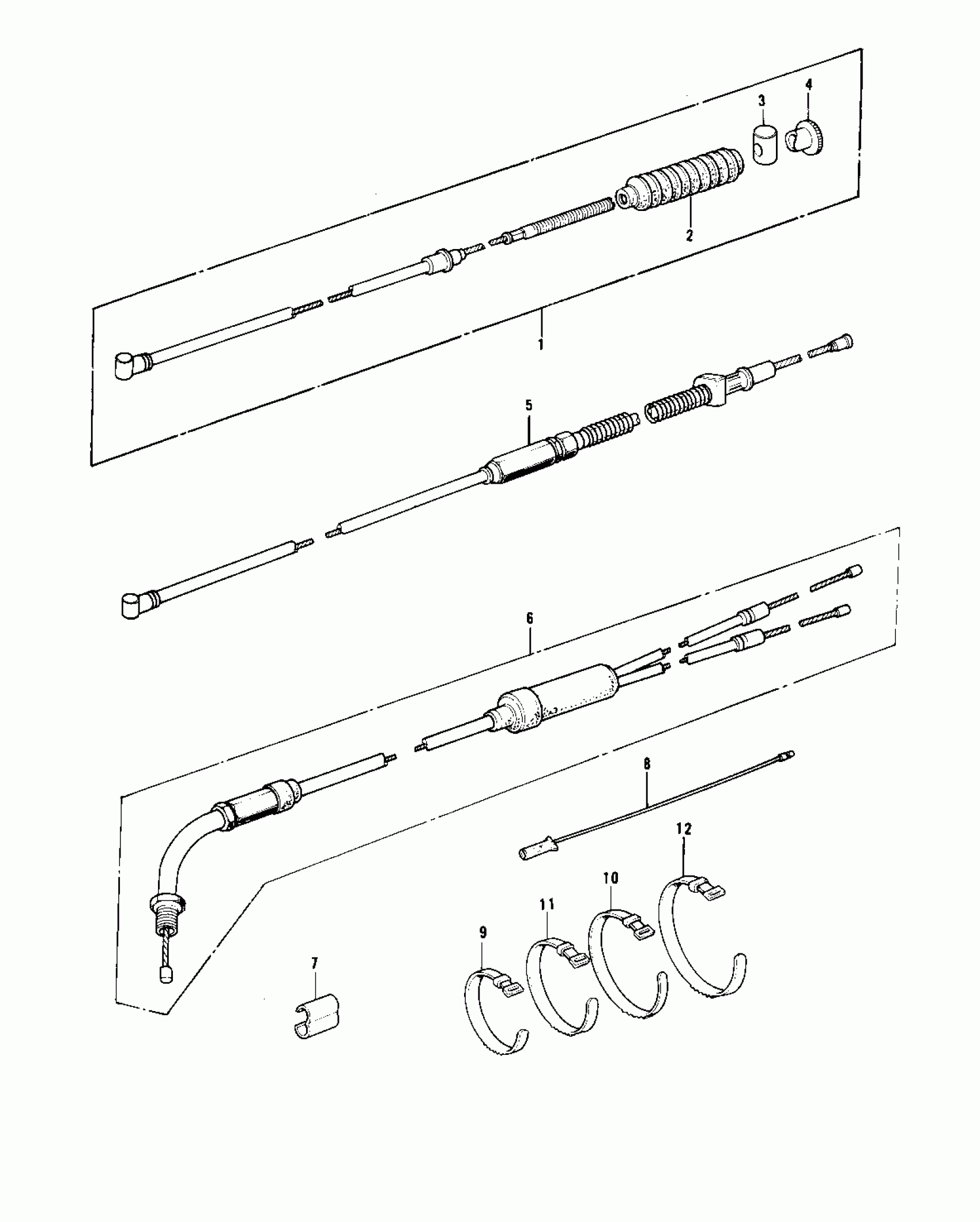 3
4
2
1
5
6
8
12
10
11
9
7