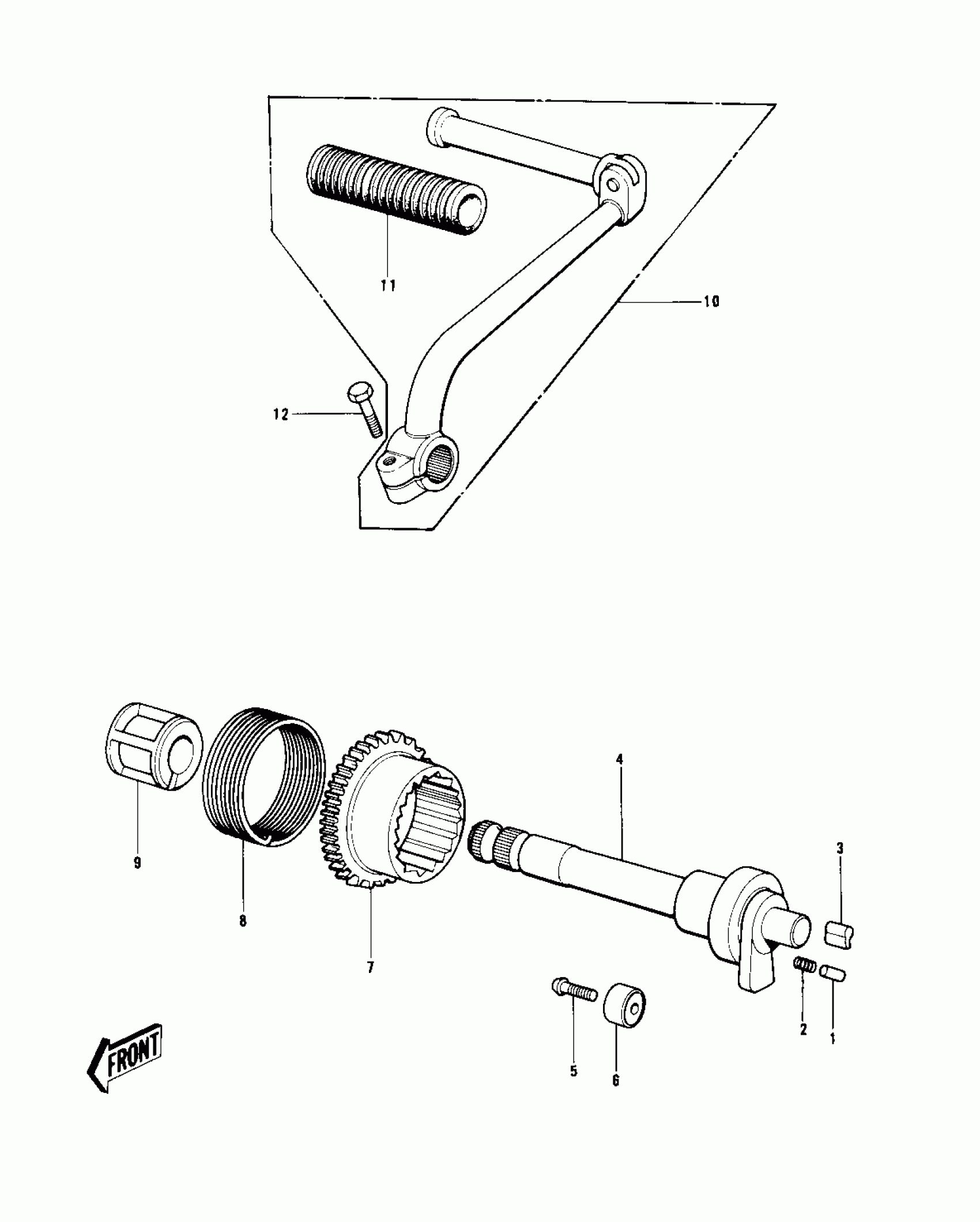 11
10
12
4
3
9
8
7
2
1
5
6
FRONT