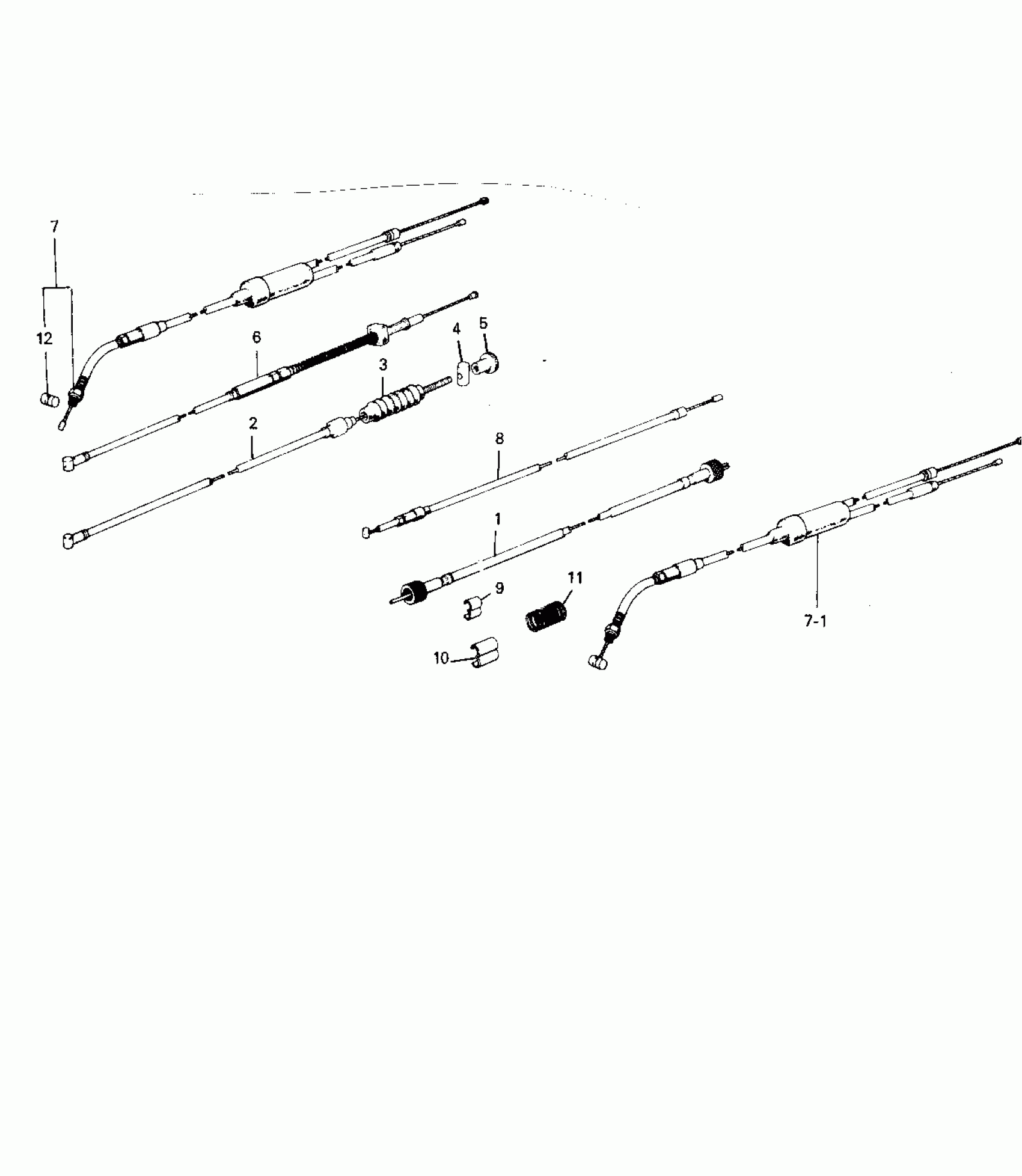 7
12
6
4
5
3
2
8
1
9
11
10
7-1