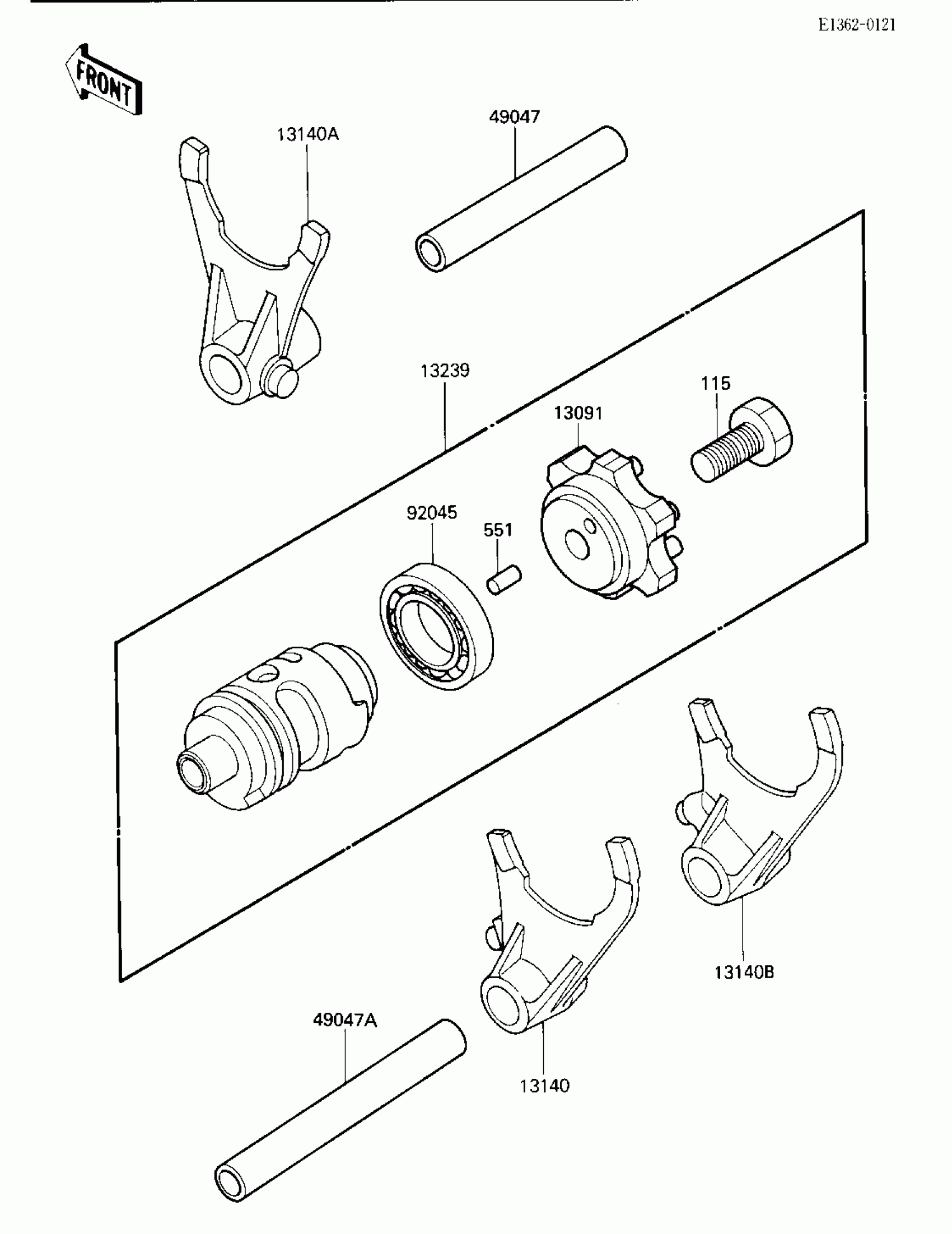 E1362-0121

FRONT

13140A

49047

13239

115

13091

92045

551

13140B

49047A

13140