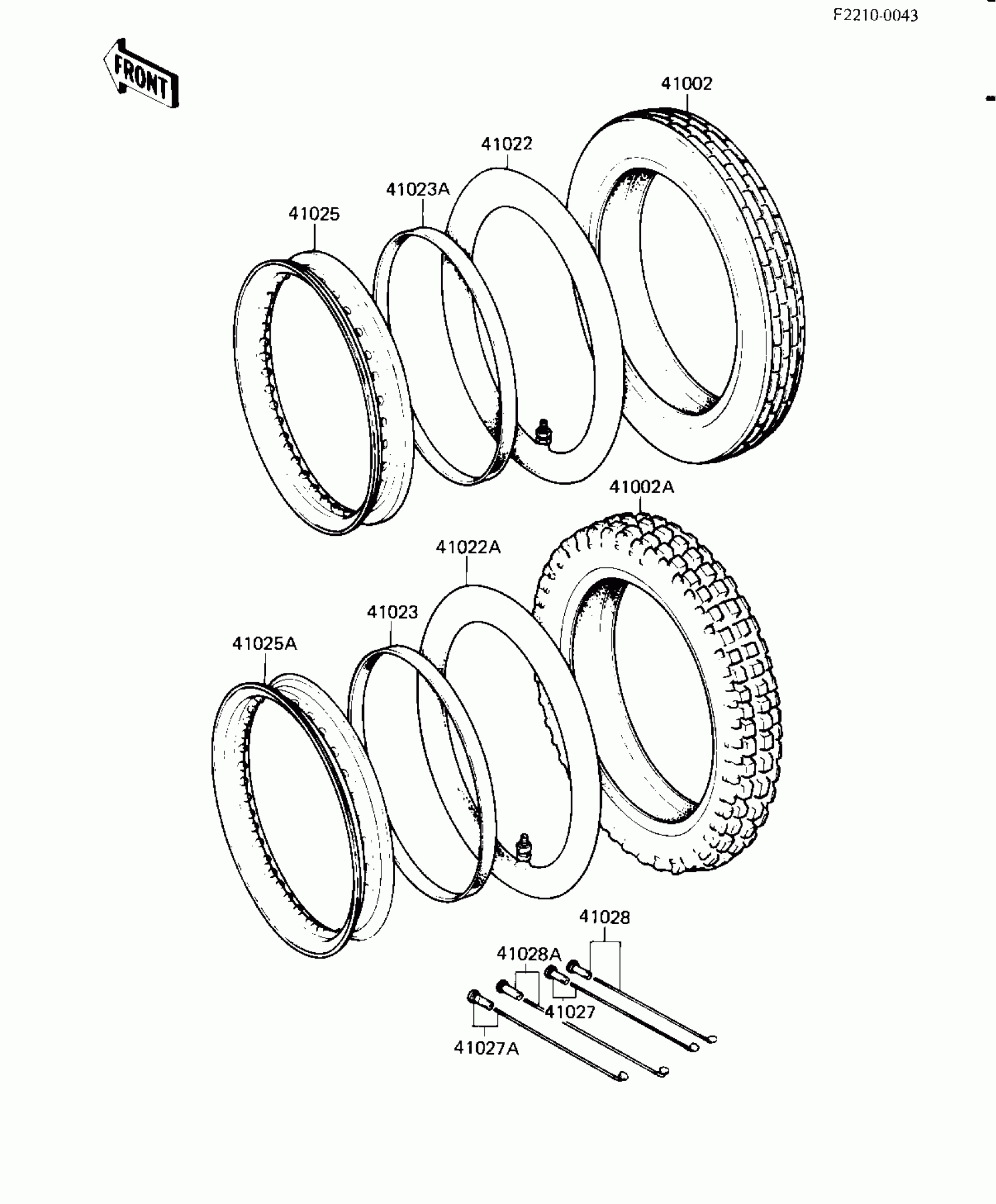 F2210-0043

FRONT

41002

41022

41023A

41025

41002A

41022A

41023

41025A

41028

41028A

41027

41027A