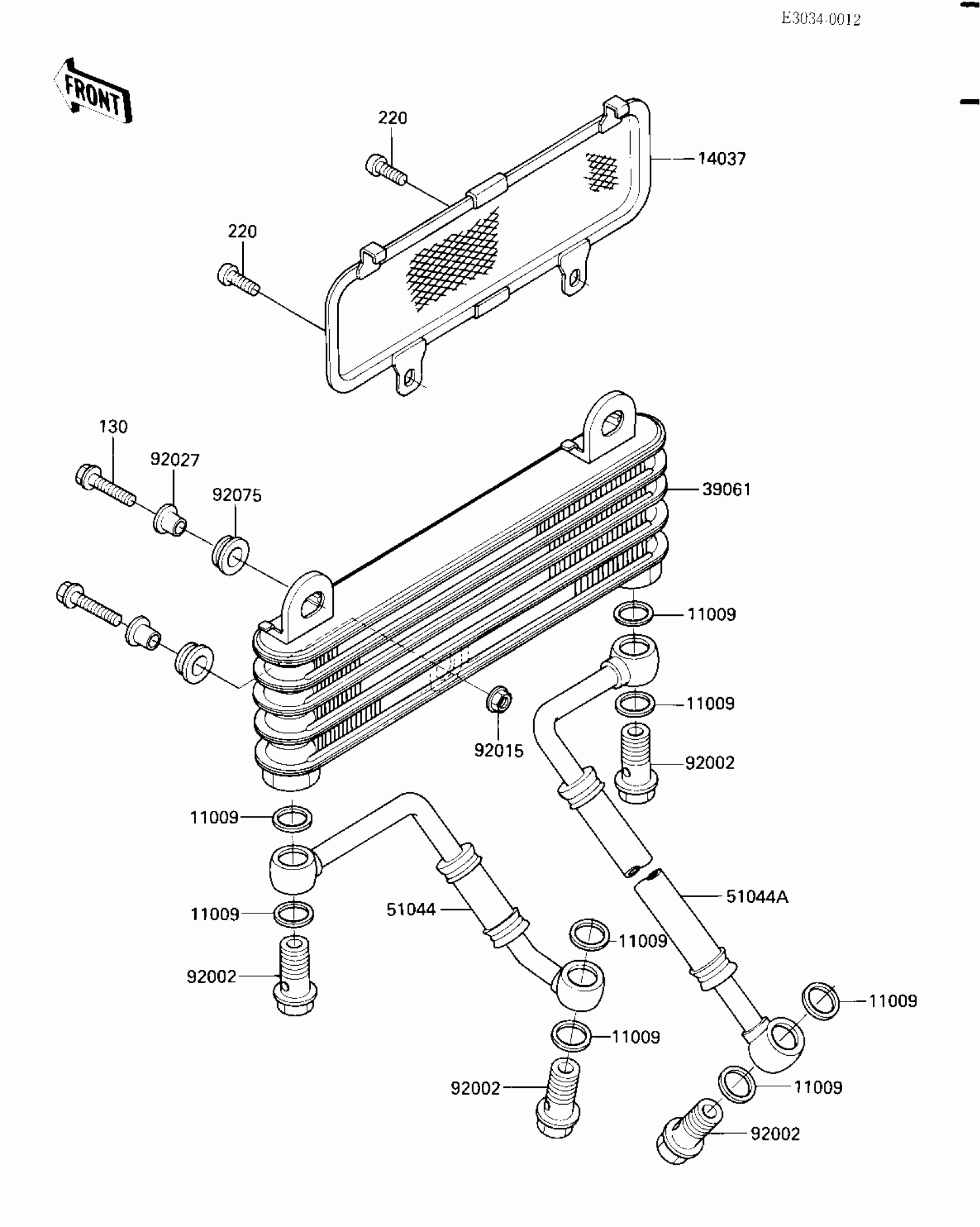 E3034-0012

FRONT

220

14037

220

130

92027

92075

39061

11009

11009

92015

92002

11009

11009

51044

51044A

11009

92002

11009

11009

92002

11009

92002