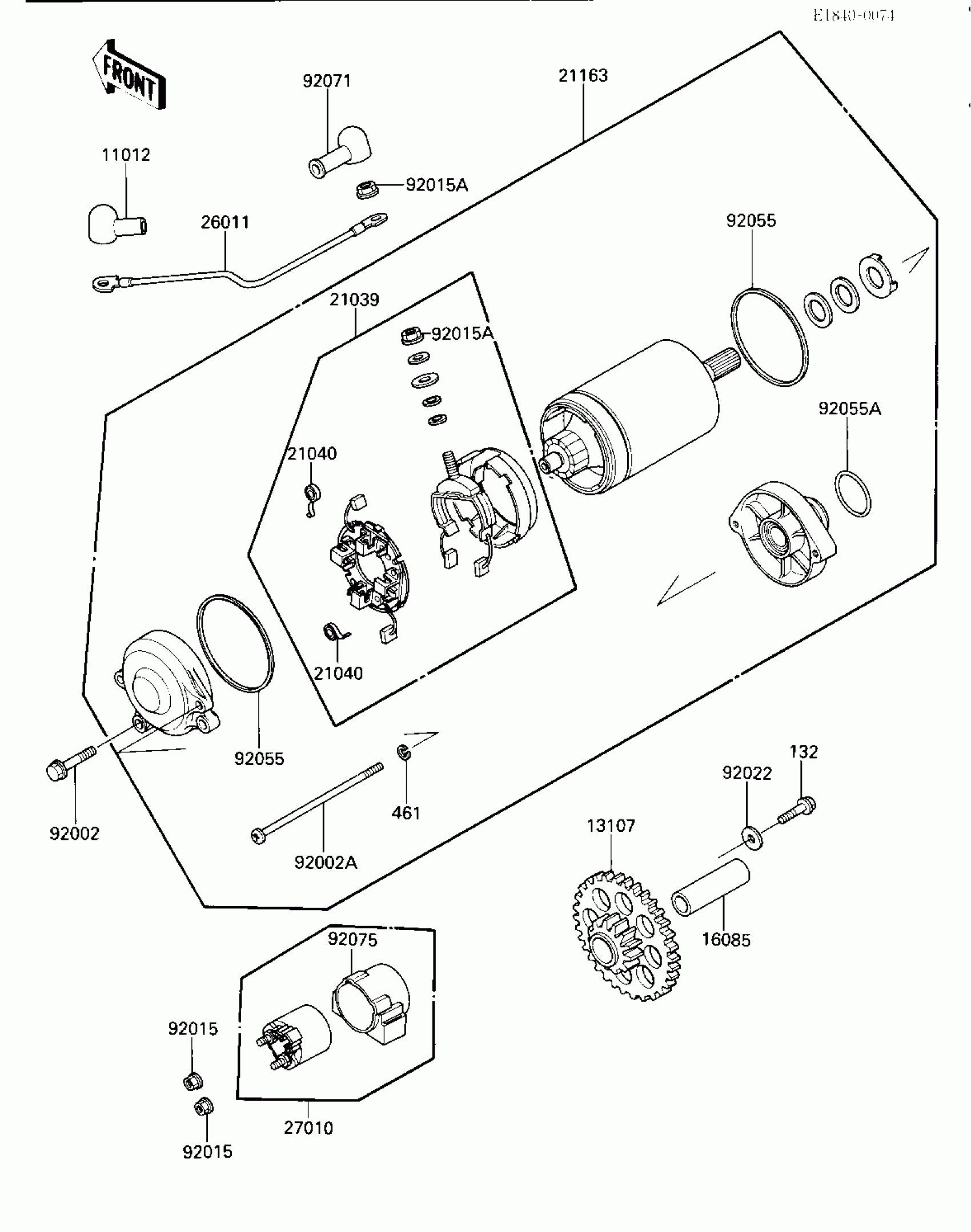 E1840-0074

FRONT

92071

21163

11012

92015A

26011

92055

21039

92015A

92055A

21040

21040

92055

92002

461

92002A

132

92022

13107

16085

92075

92015

27010

92015