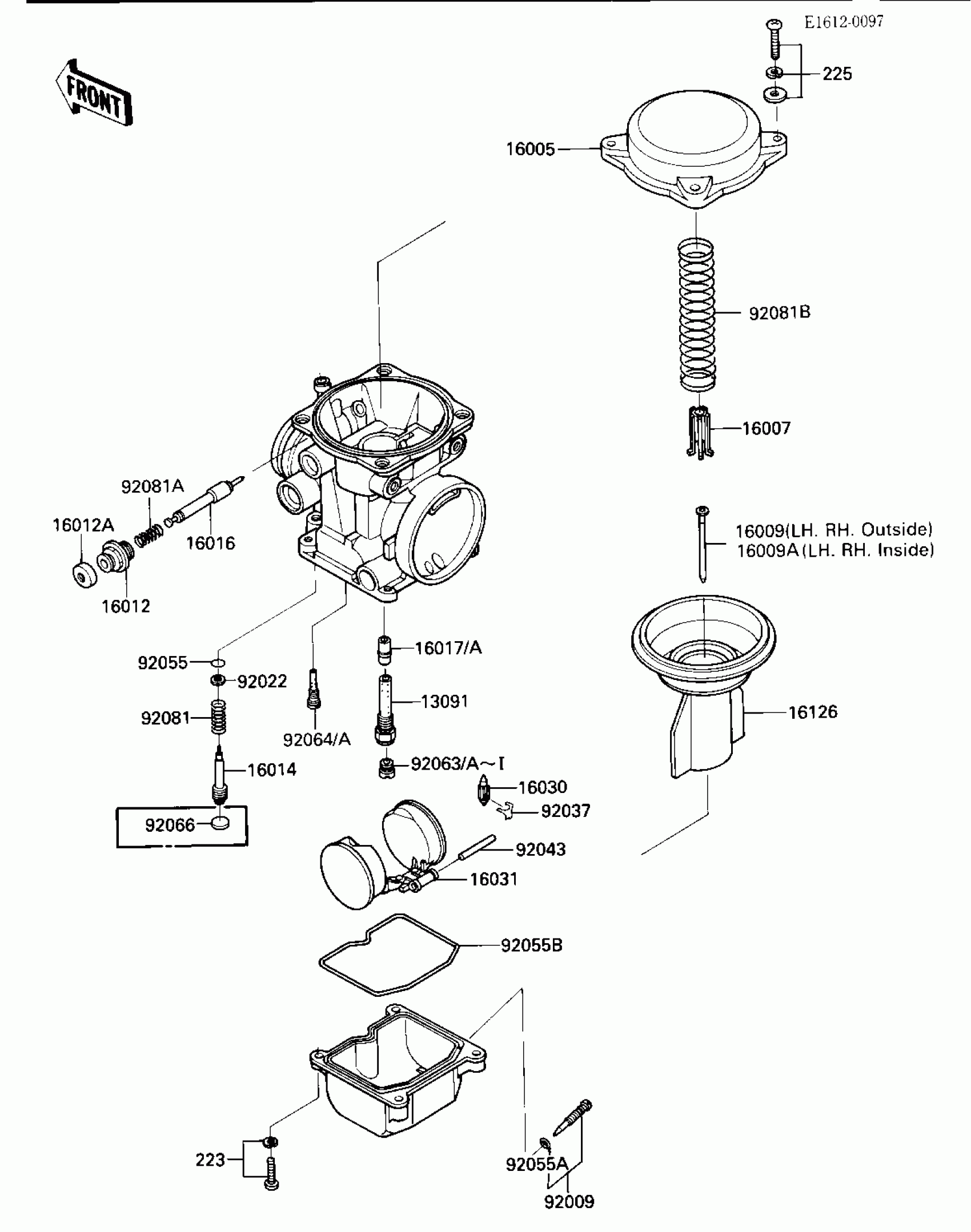 E1612-0097

FRONT

225

16005

92081B

16007

16009(LH. RH. Outside)
16009A(LH. RH. Inside)

16126

92081A

16012A

16016

16012

92055

92022

92081

16014

92066

92064/A

16017/A

13091

92063/A~I

16030

92037

92043

16031

92055B

223

92055A

92009