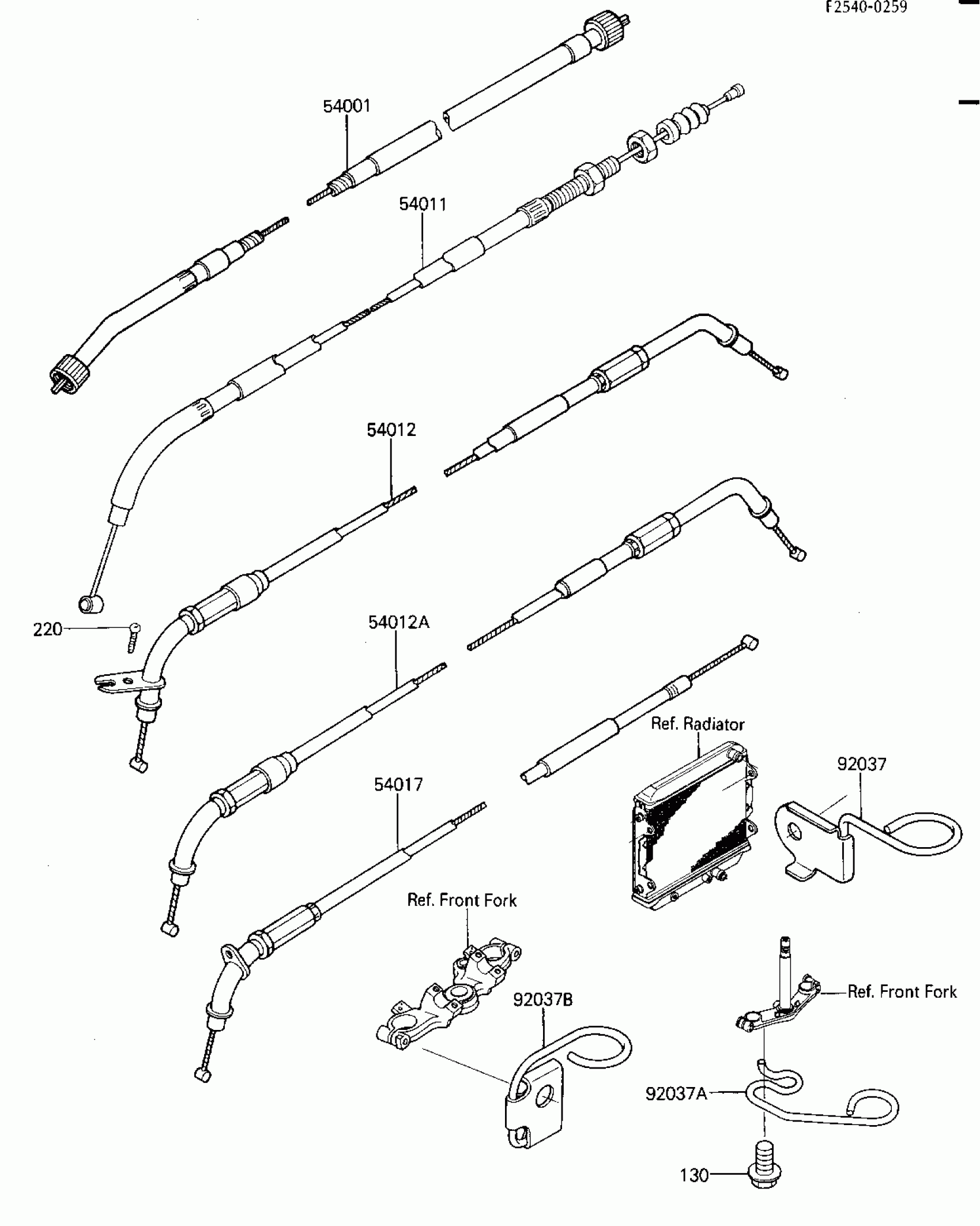 F2540-0259

54001

54011

54012

220

54012A

Ref. Radiator

92037

54017

Ref. Front Fork

92037B

Ref. Front Fork

92037A

130