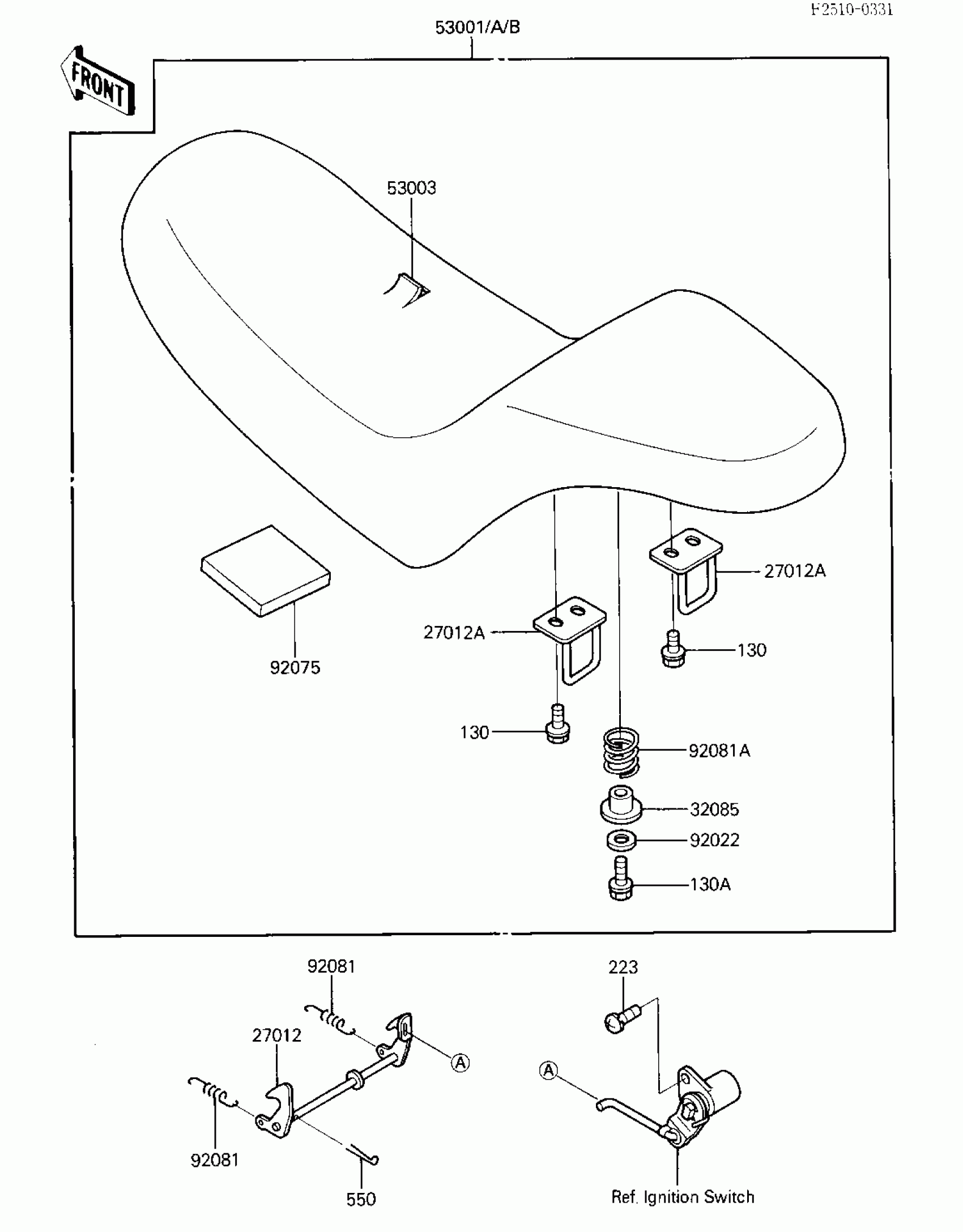 F2510-0331

53001/A/B

FRONT

53003

27012A

27012A

130

92075

130

92081A

32085

92022

130A

92081

223

27012

A

A

92081

550

Ref. Ignition Switch