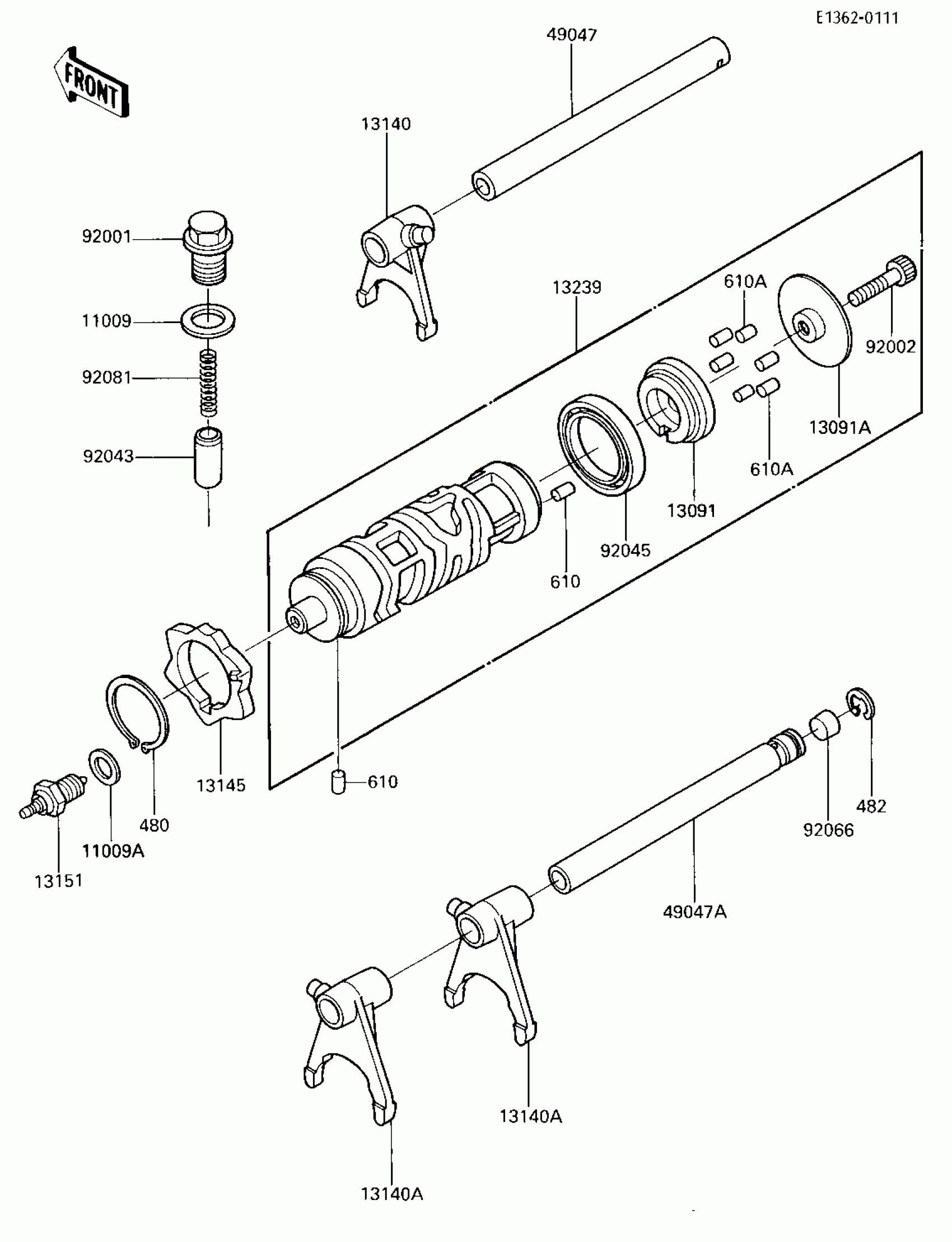 E1362-0111

FRONT

49047

13140

92001

11009

92081

92043

13239

610A

92002

13091A

610A

13091

92045

610

13145

610

480

11009A

13151

482

92066

49047A

13140A

13140A