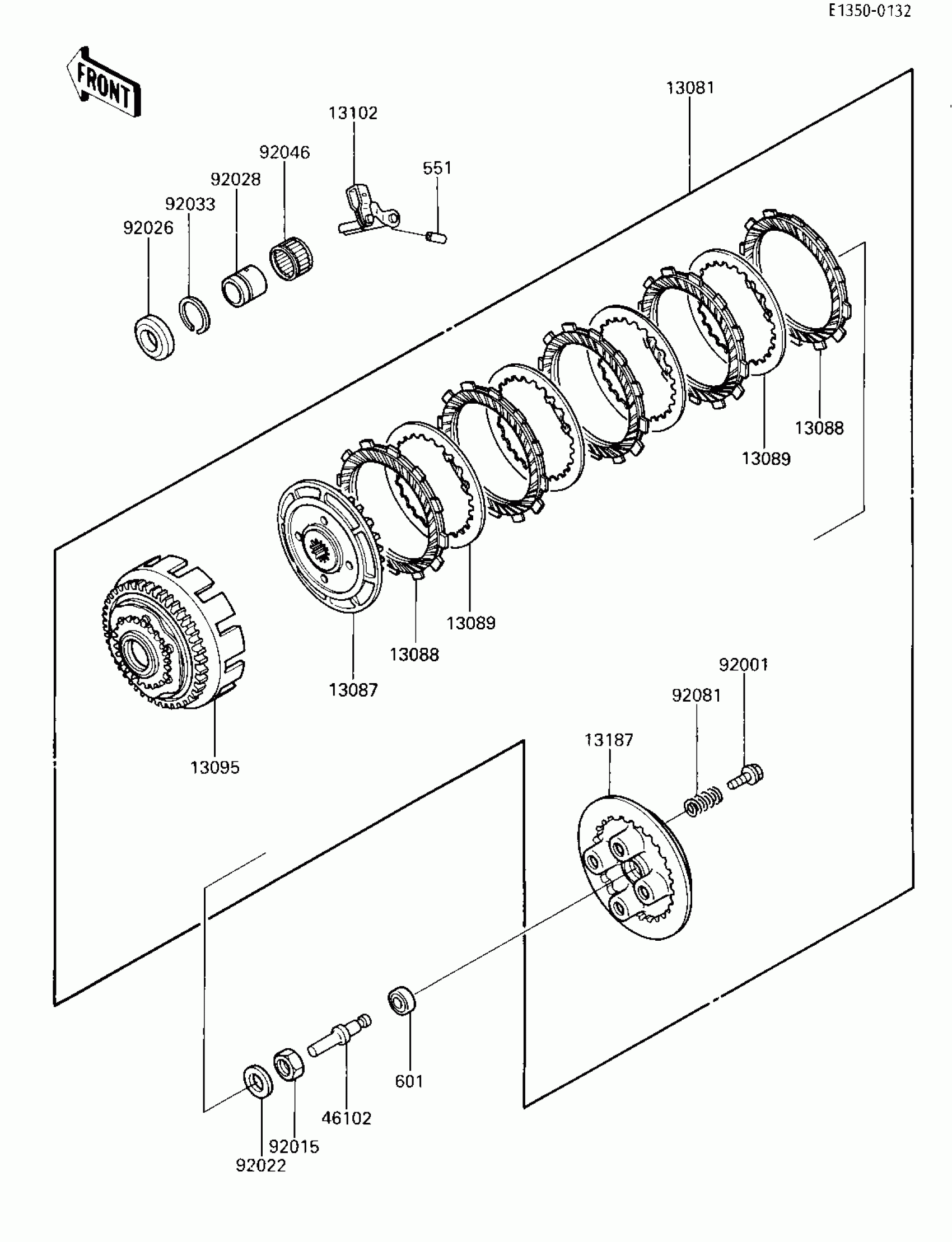 E1350-0132

FRONT

13081

13102

92046

551

92028

92033

92026

13088

13089

13089

13088

13087

13095

92001

92081

13187

601

46102

92015

92022