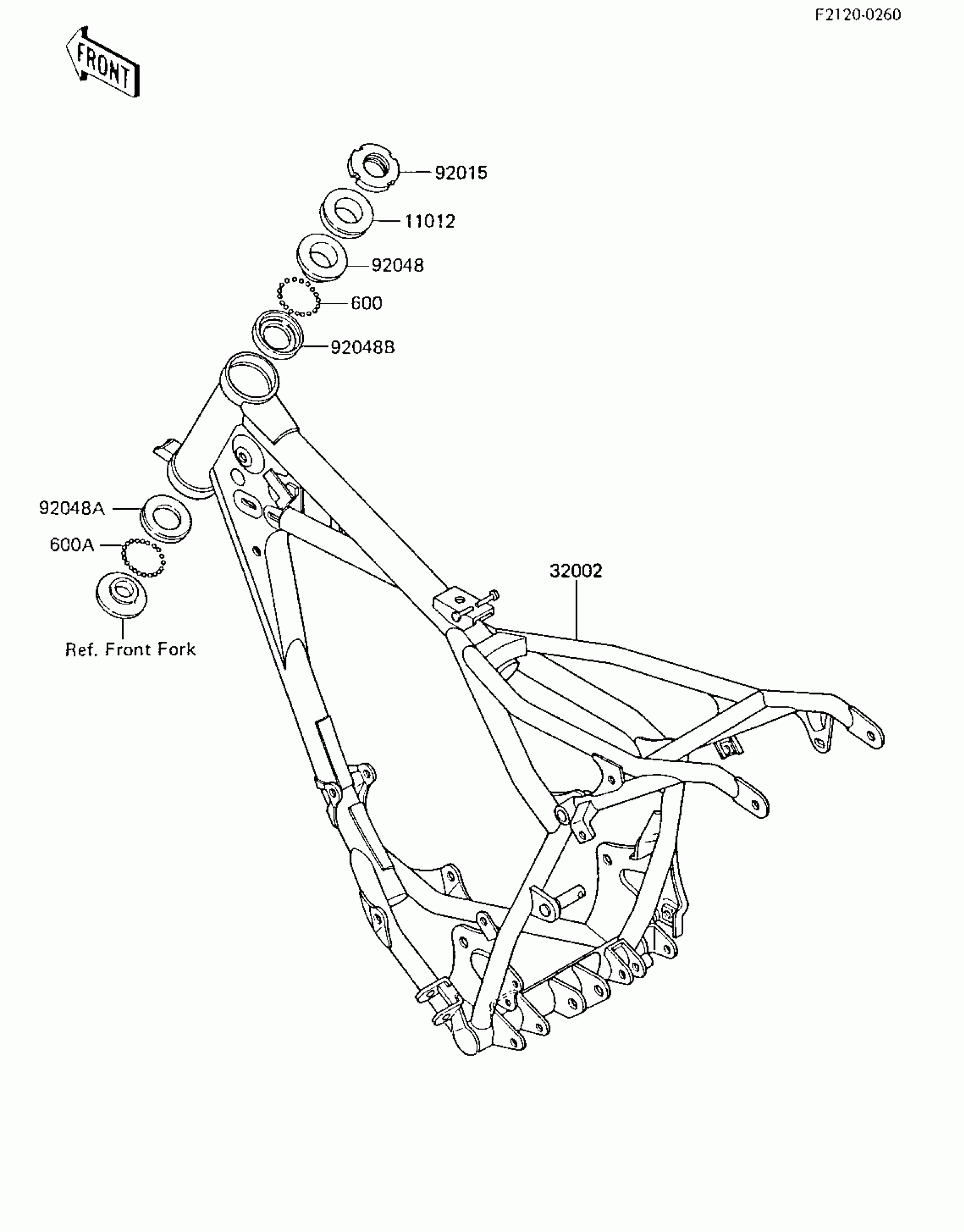 F2120-0260

FRONT

92015
11012
92048
600
92048B
92048A
600A
Ref. Front Fork
32002