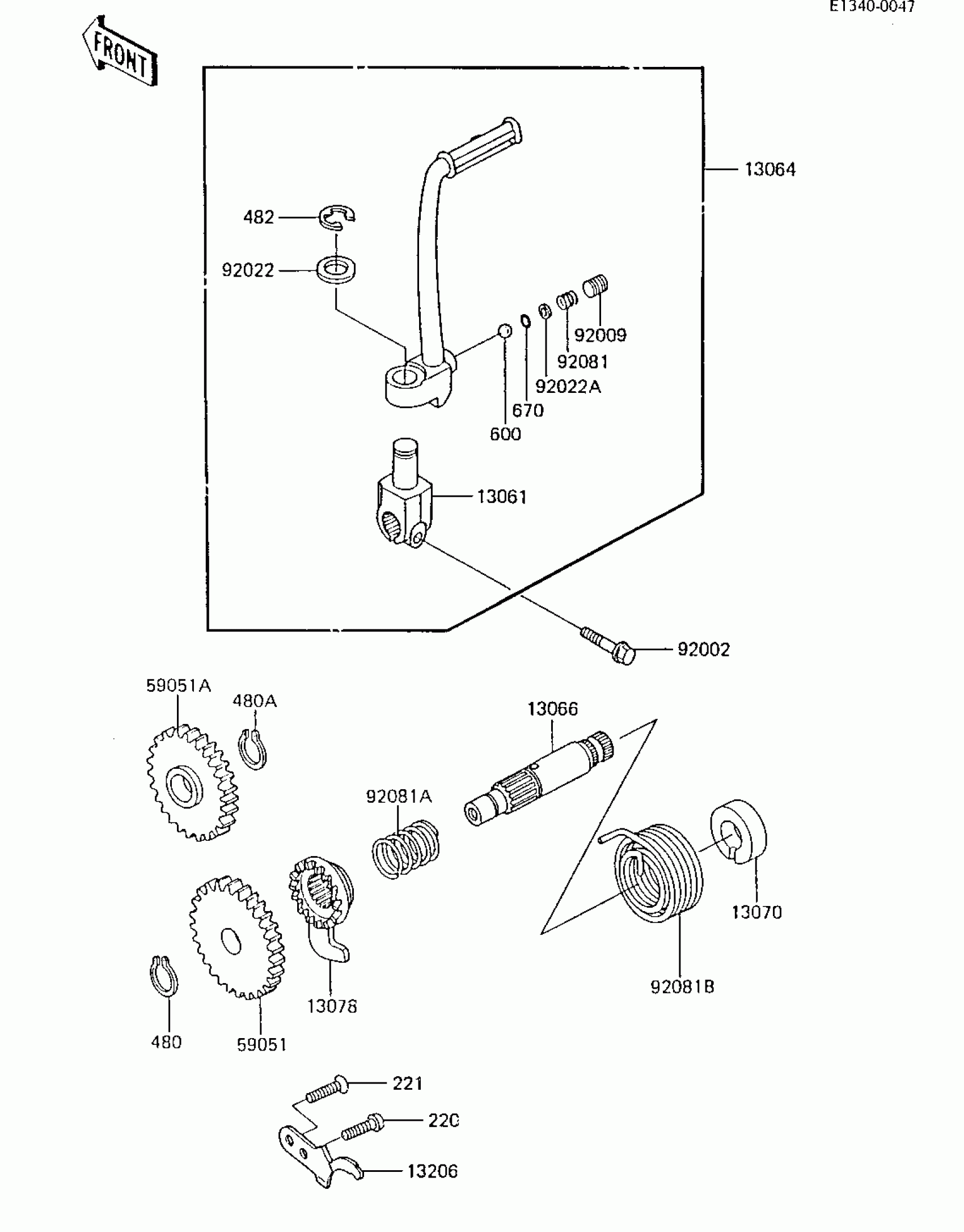 E1340-0047

FRONT

13064

482

92022

92009

92081

92022A

670

600

13061

92002

59051A

480A

13066

92081A

13070

92081B

13078

480

59051

221

220

13206