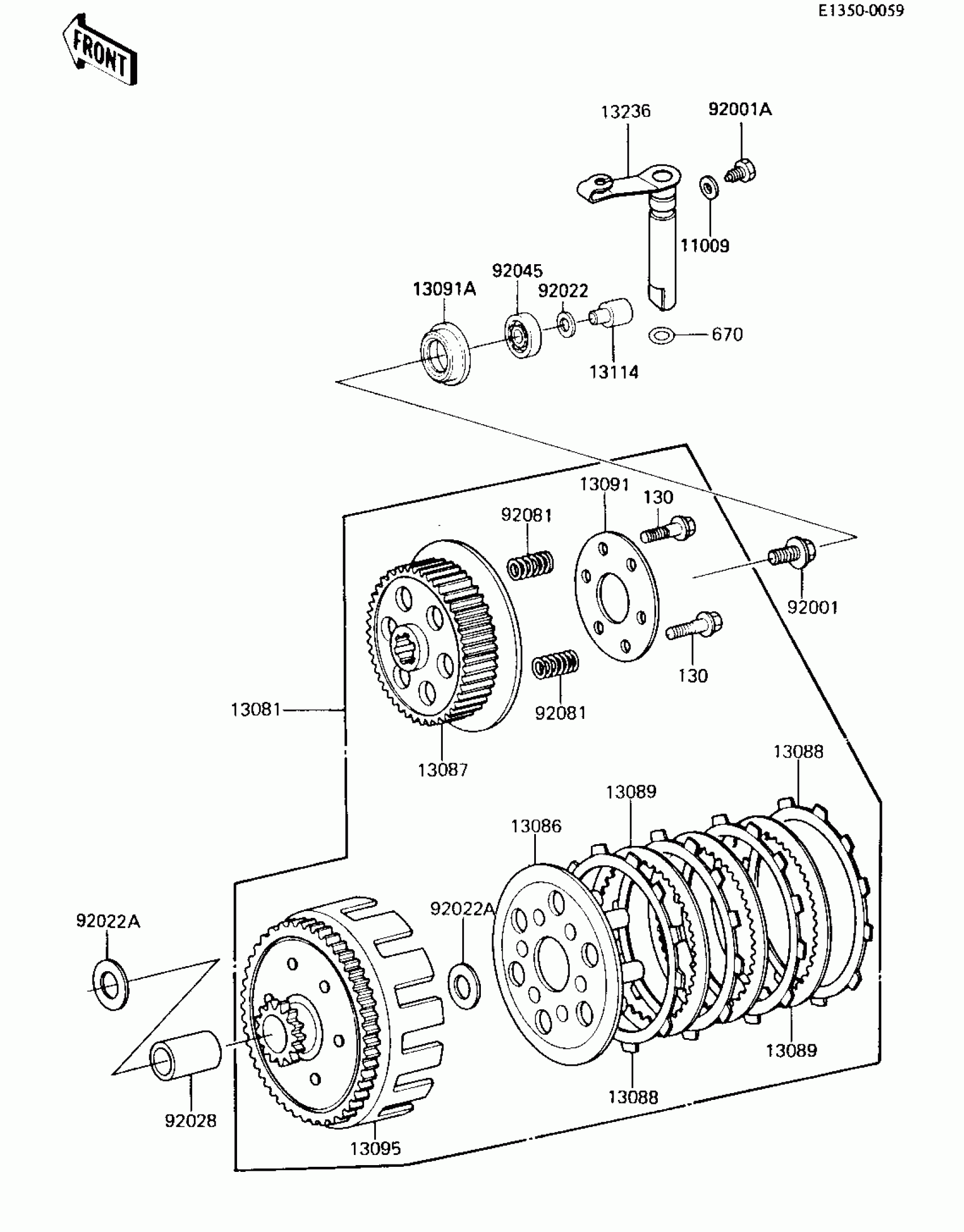 E1350-0059

FRONT

13236
92001A
11009
92045
13091A
92022
670
13114
13091
130
92081
92001
130
92081
13081
13087
13088
13089
13086
92022A
92022A
13089
13088
92028
13095