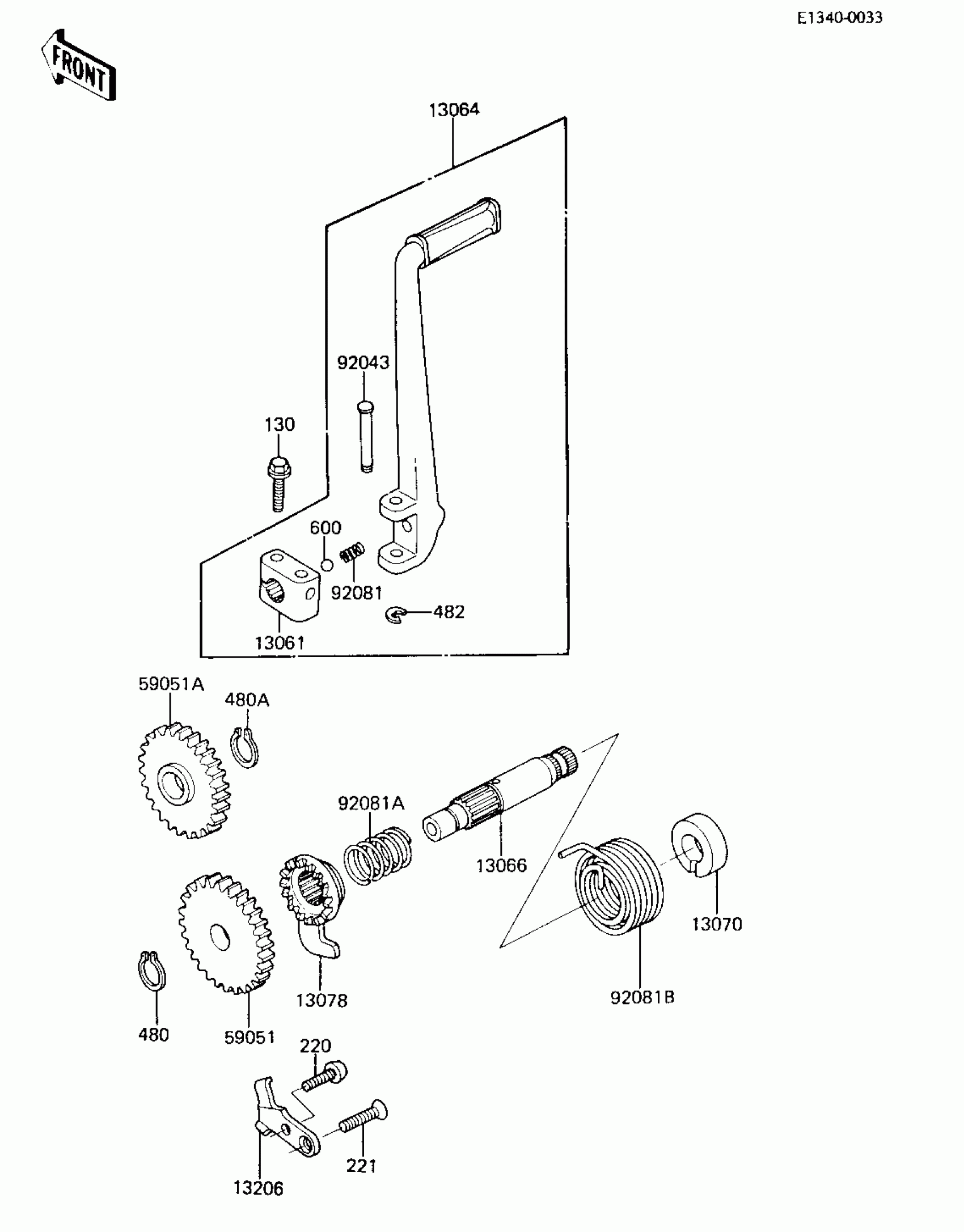 E1340-0033

FRONT

13064

92043

130

600

92081

482

13061

59051A

480A

92081A

13066

13070

13078

92081B

480

59051

220

221

13206