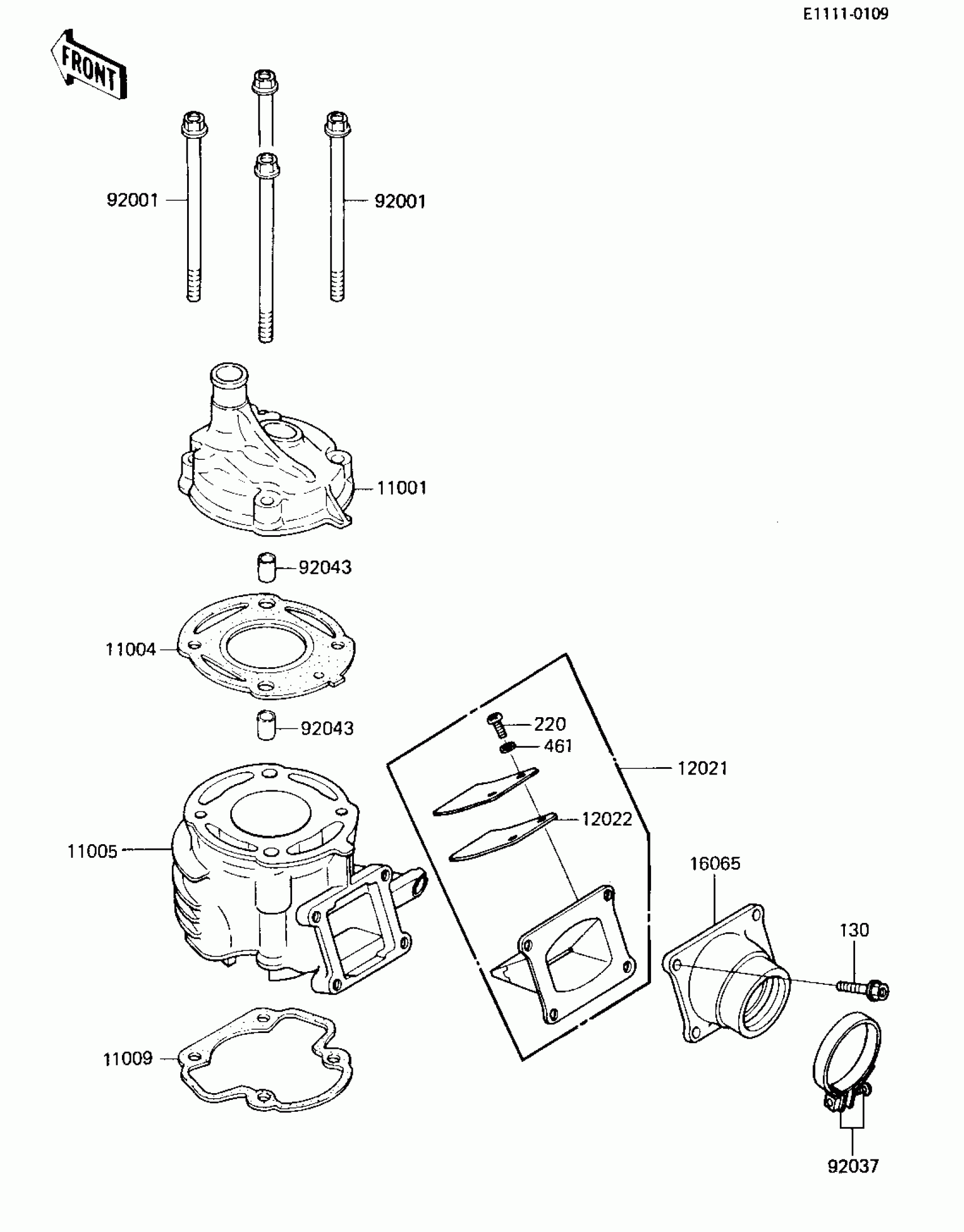 E1111-0109

FRONT

92001
92001
11001
92043
11004
92043
220
461
12021
12022
11005
16065
130
11009
92037