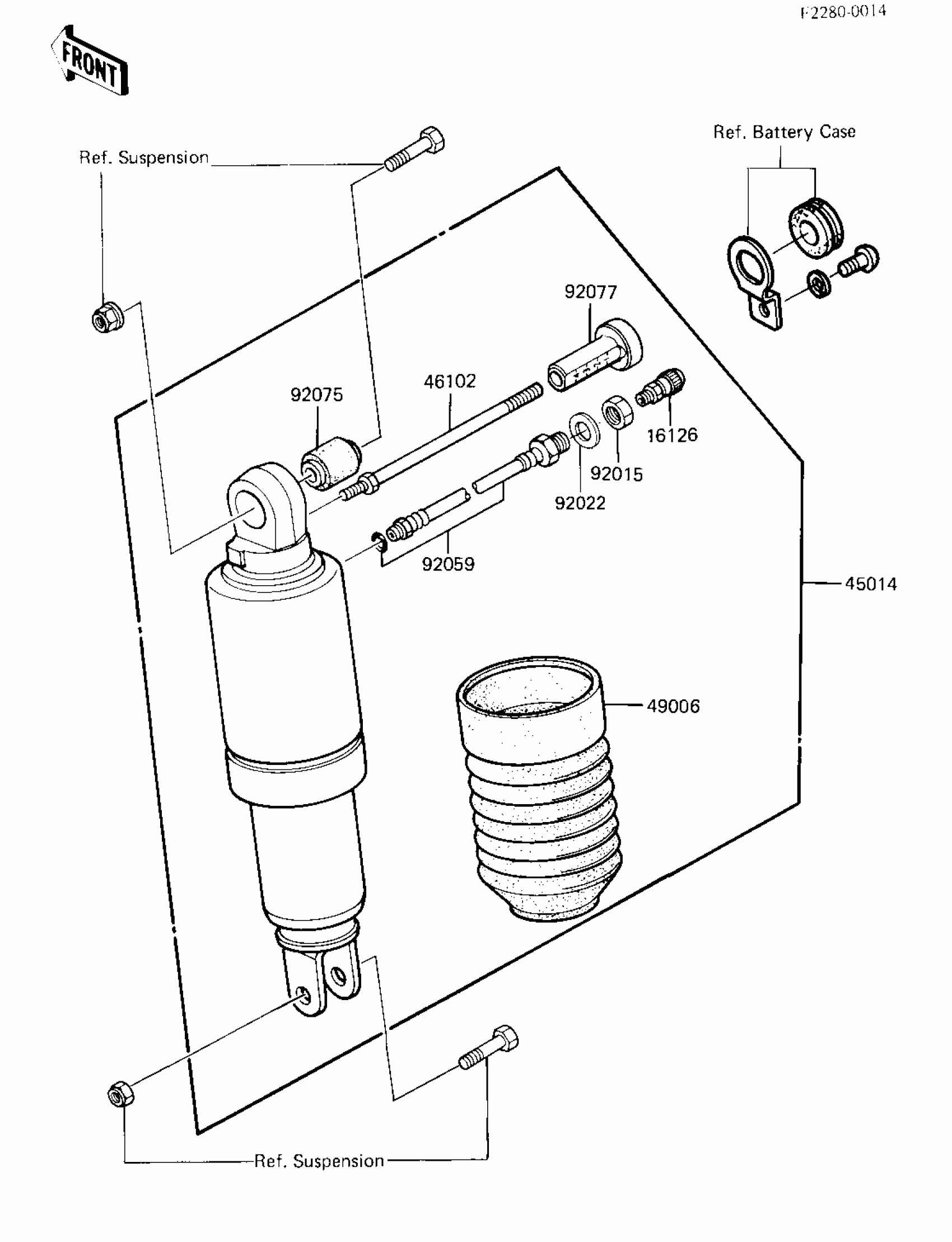 F2280-0014

FRONT

Ref. Suspension

Ref. Battery Case

92077

46102

92075

16126

92015

92022

92059

45014

49006

Ref. Suspension