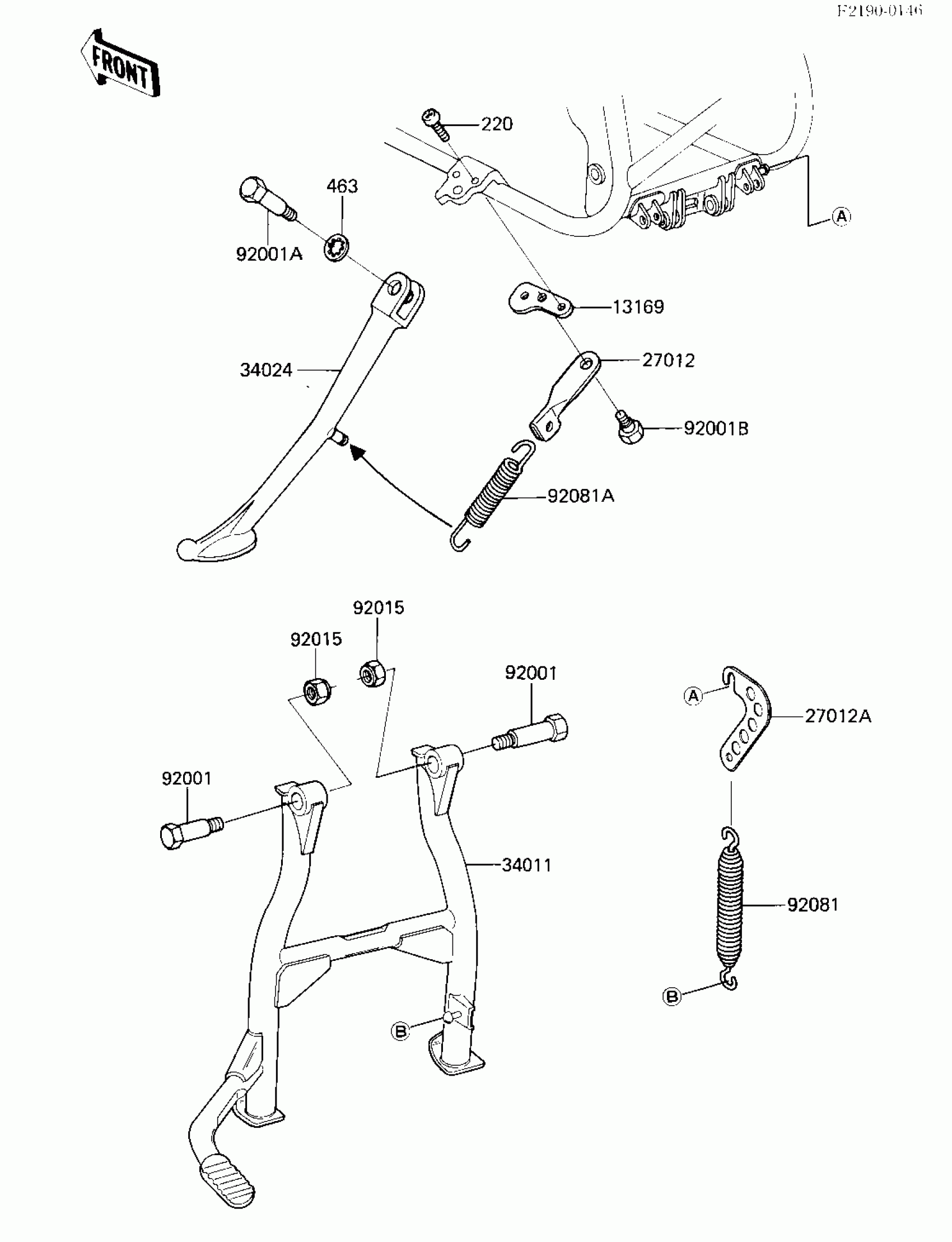 F2190-0146

FRONT

220

463

92001A

A

13169

34024

27012

92001B

92081A

92015

92015

92001

A

27012A

92001

34011

92081

B

B