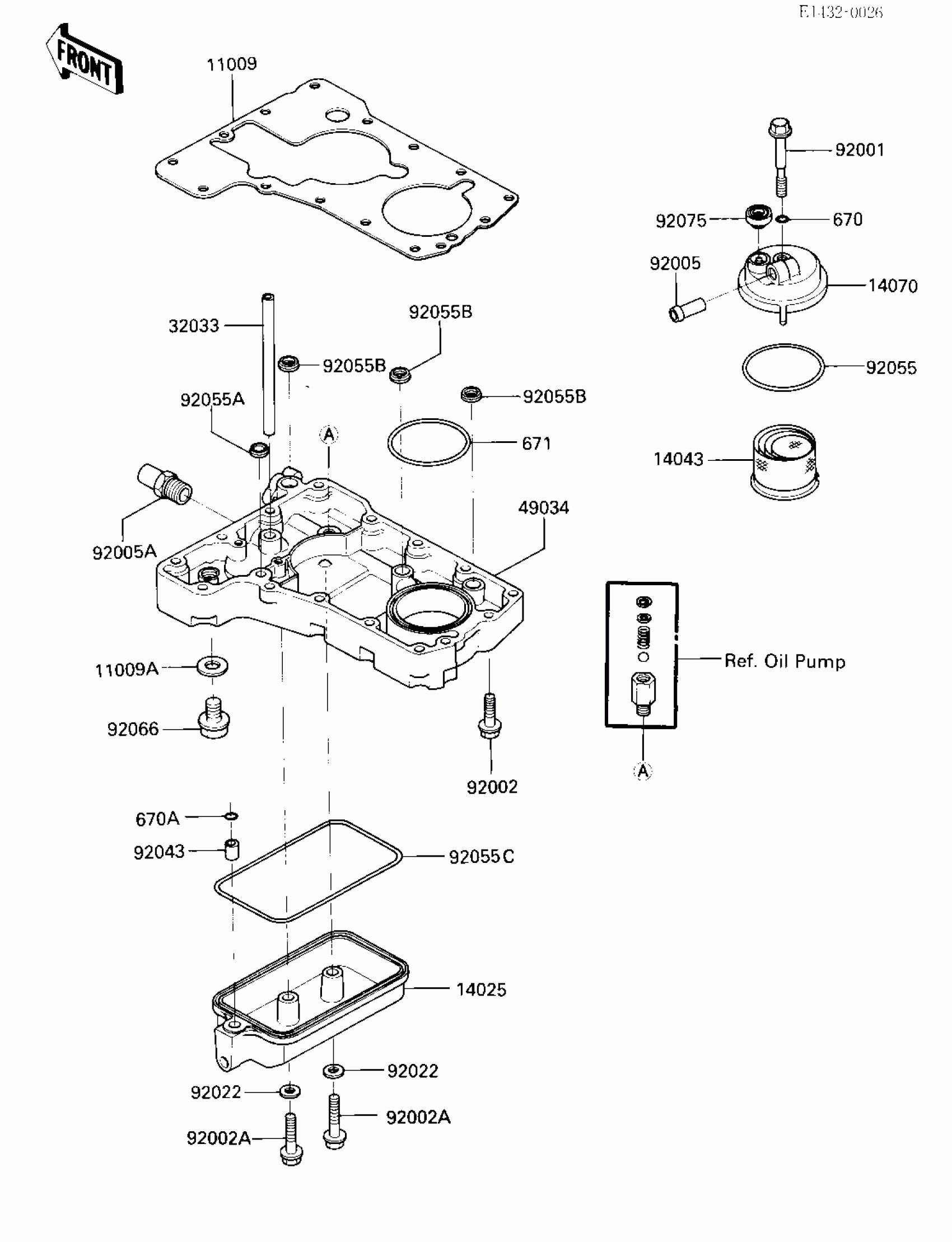 E1432-0026

FRONT

11009

92001

92075

670

92005

14070

32033

92055B

92055B

92055

92055A

92055B

A

671

14043

49034

92005A

Ref. Oil Pump

11009A

92066

92002

A

670A

92043

92055C

14025

92022

92022

92002A

92002A