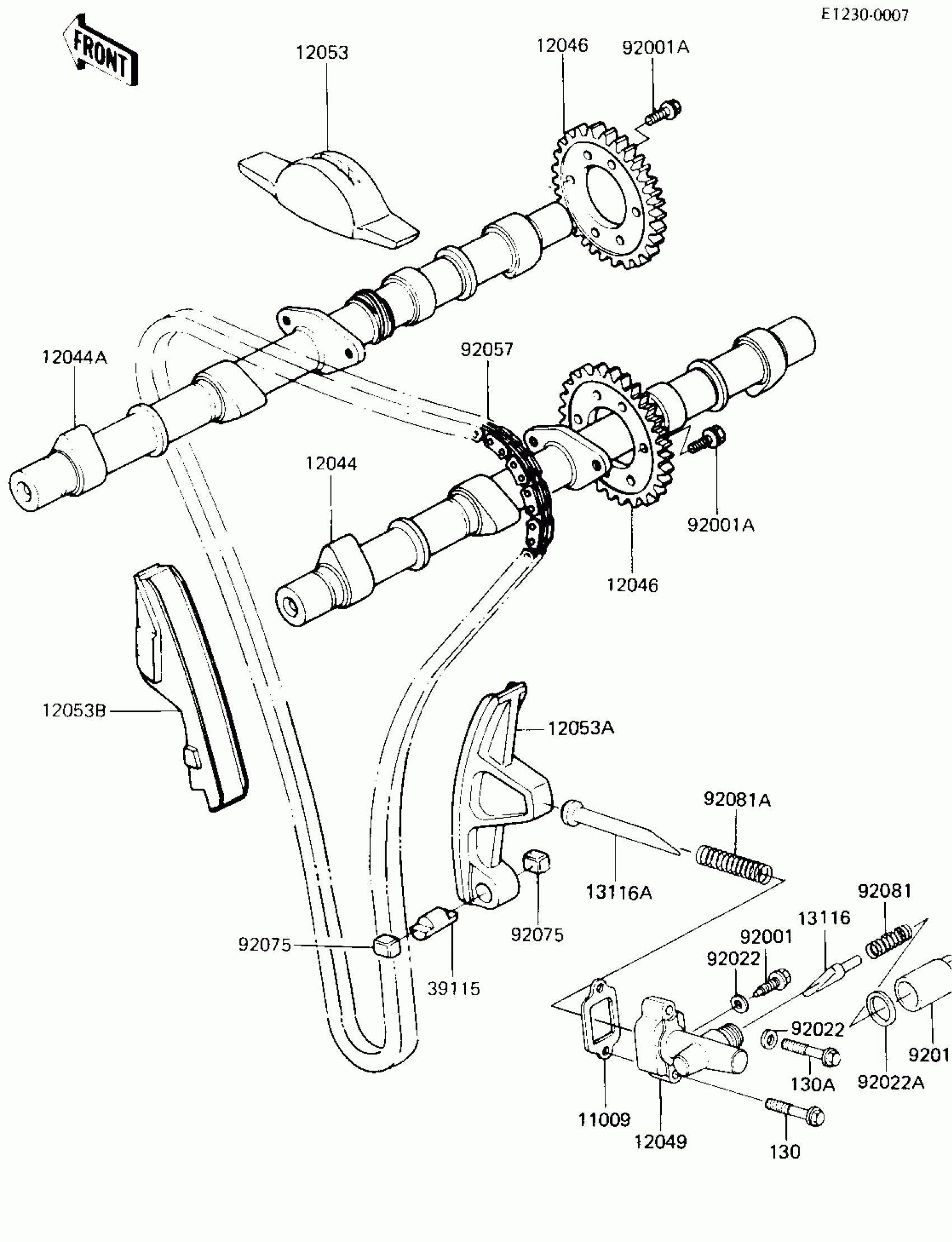 E1230-0007

FRONT

12053

12046

92001A

12044A

92057

12044

92001A

12046

12053B

12053A

92081A

13116A

92081

13116

92001

92022

92075

92075

39115

92022

9201

130A

92022A

11009

12049

130