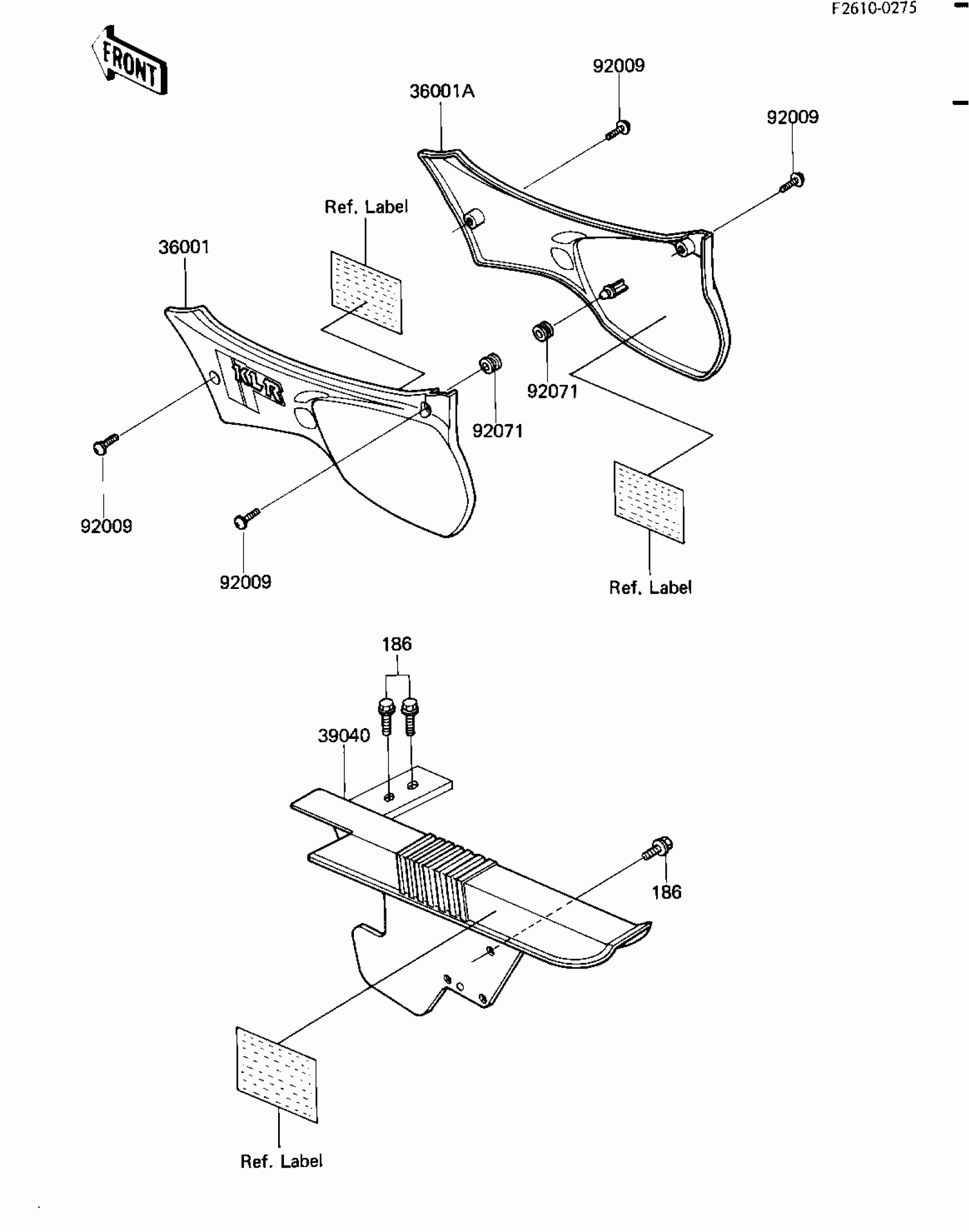 F2610-0275

FRONT

92009

36001A

92009

Ref. Label

36001

KLR

92071

92071

92009

92009

Ref. Label

186

39040

186

Ref. Label