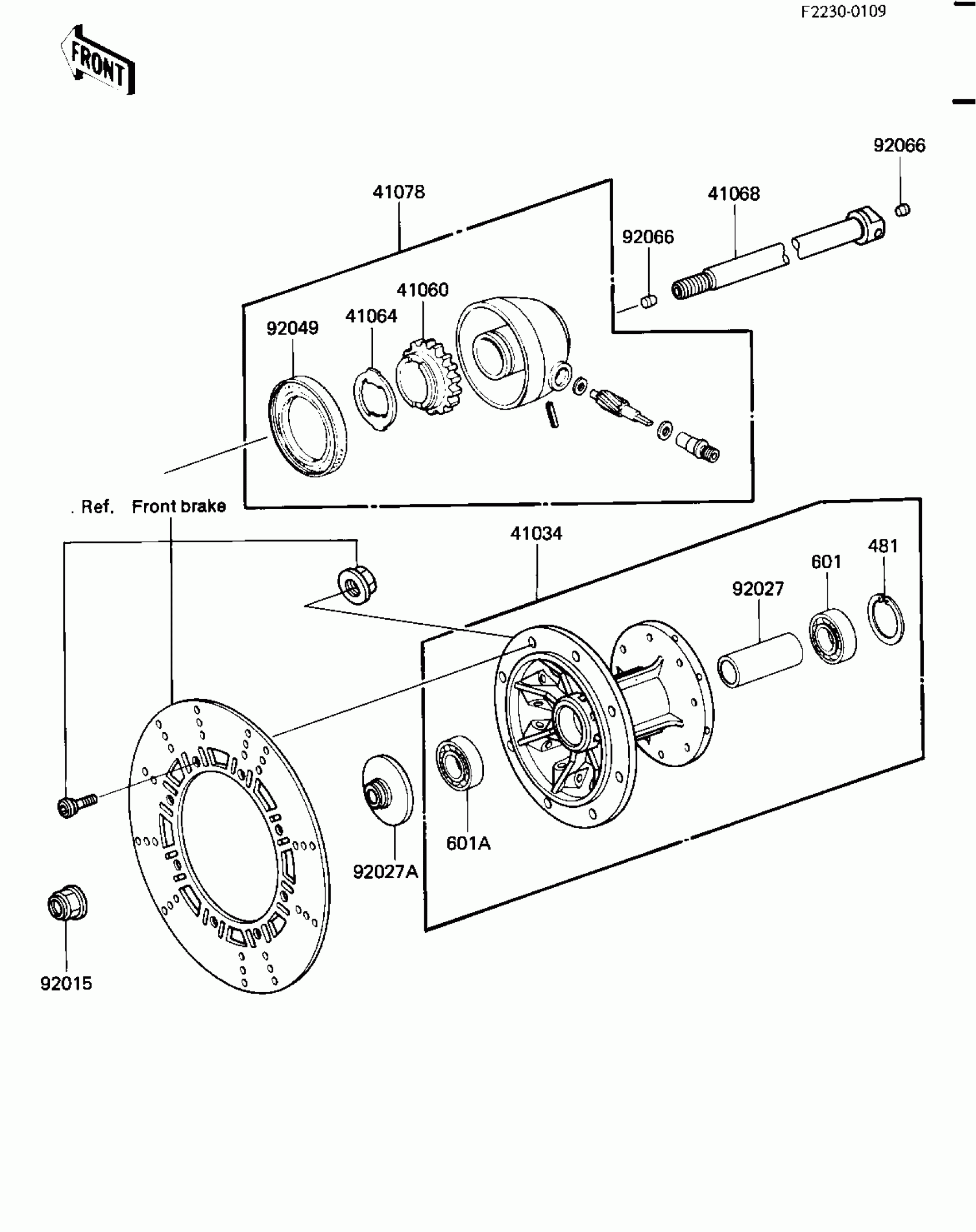 F2230-0109

FRONT

92066

41078

41068

92066

41060

41064

92049

. Ref. Front brake

41034

481

601

92027

601A

92027A

92015