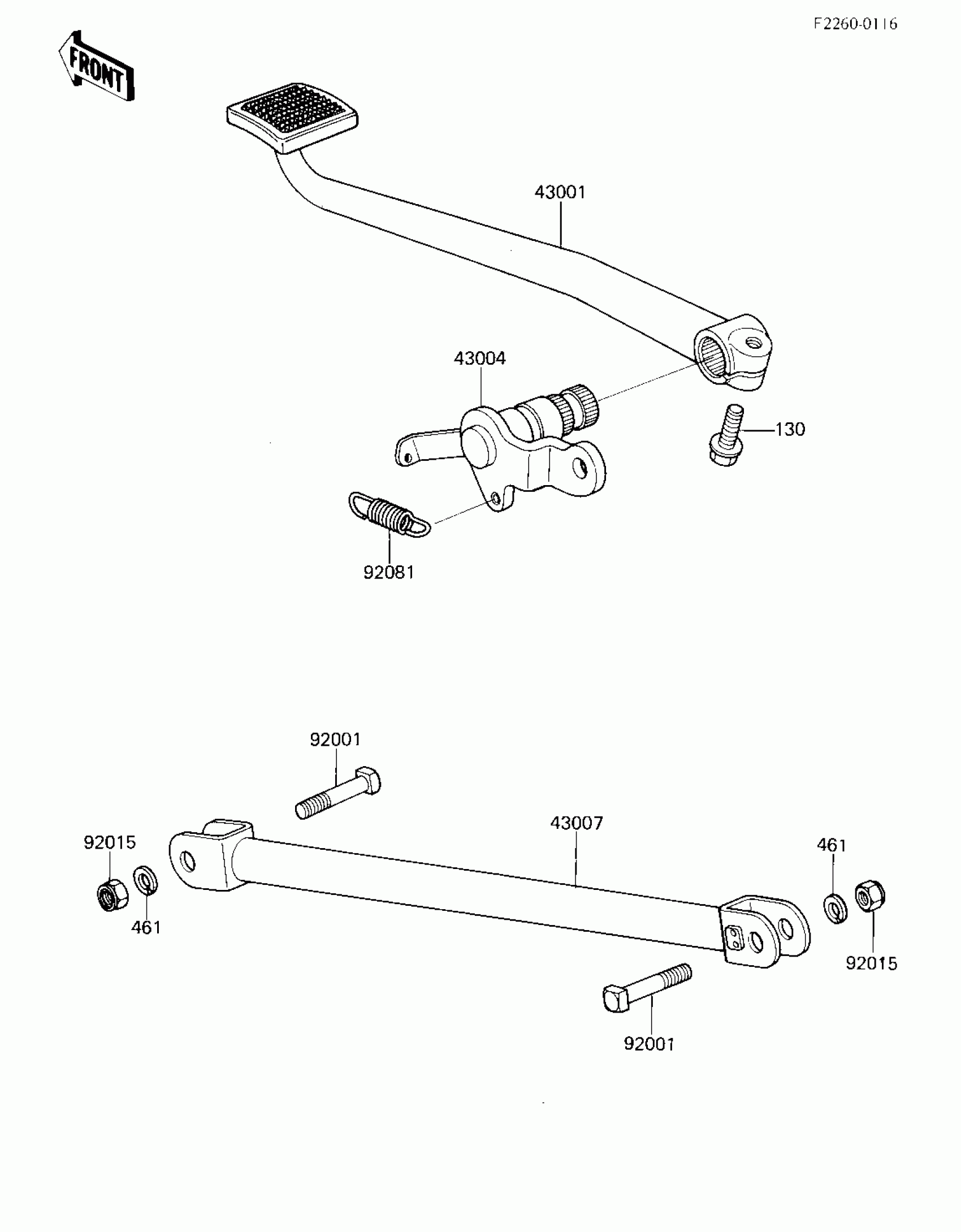 F2260-0116

FRONT

43001

43004

130

92081

92001

43007

92015

461

461

92015

92001