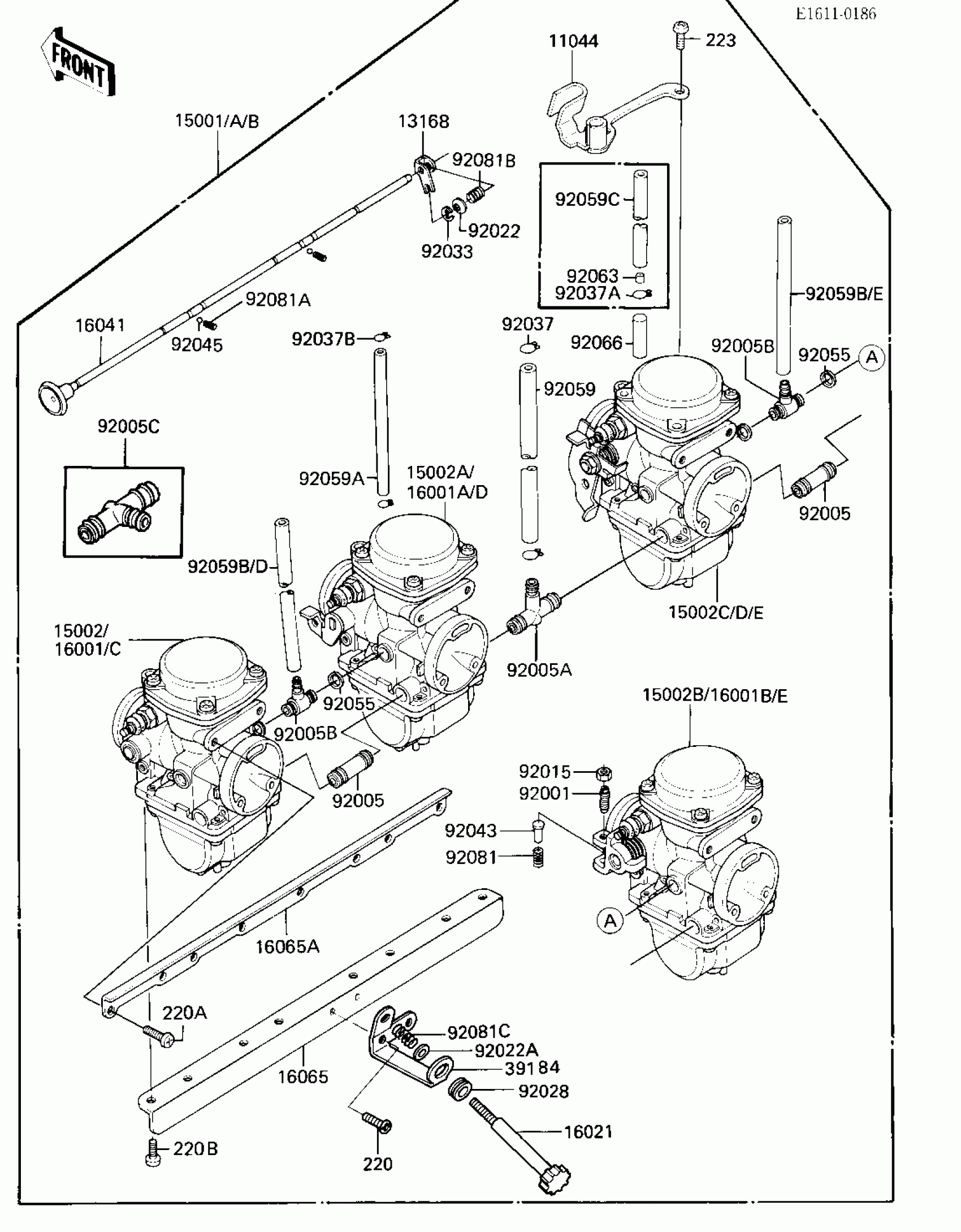 E1611-0186

FRONT

11044
223
15001/A/B
13168
92081B
92022
92033
92059C
92063
92037A
92059B/E
92081A
16041
92045
92037B
92037
92066
92005B
92055
A
92059
92005C
92059A
15002A/
16001A/D
92005
92059B/D
15002C/D/E
15002/
16001/C
92005A
92055
92005B
15002B/16001B/E
92005
92015
92001
92043
92081
A
16065A
220A
92081C
92022A
39184
16065
92028
16021
220B
220