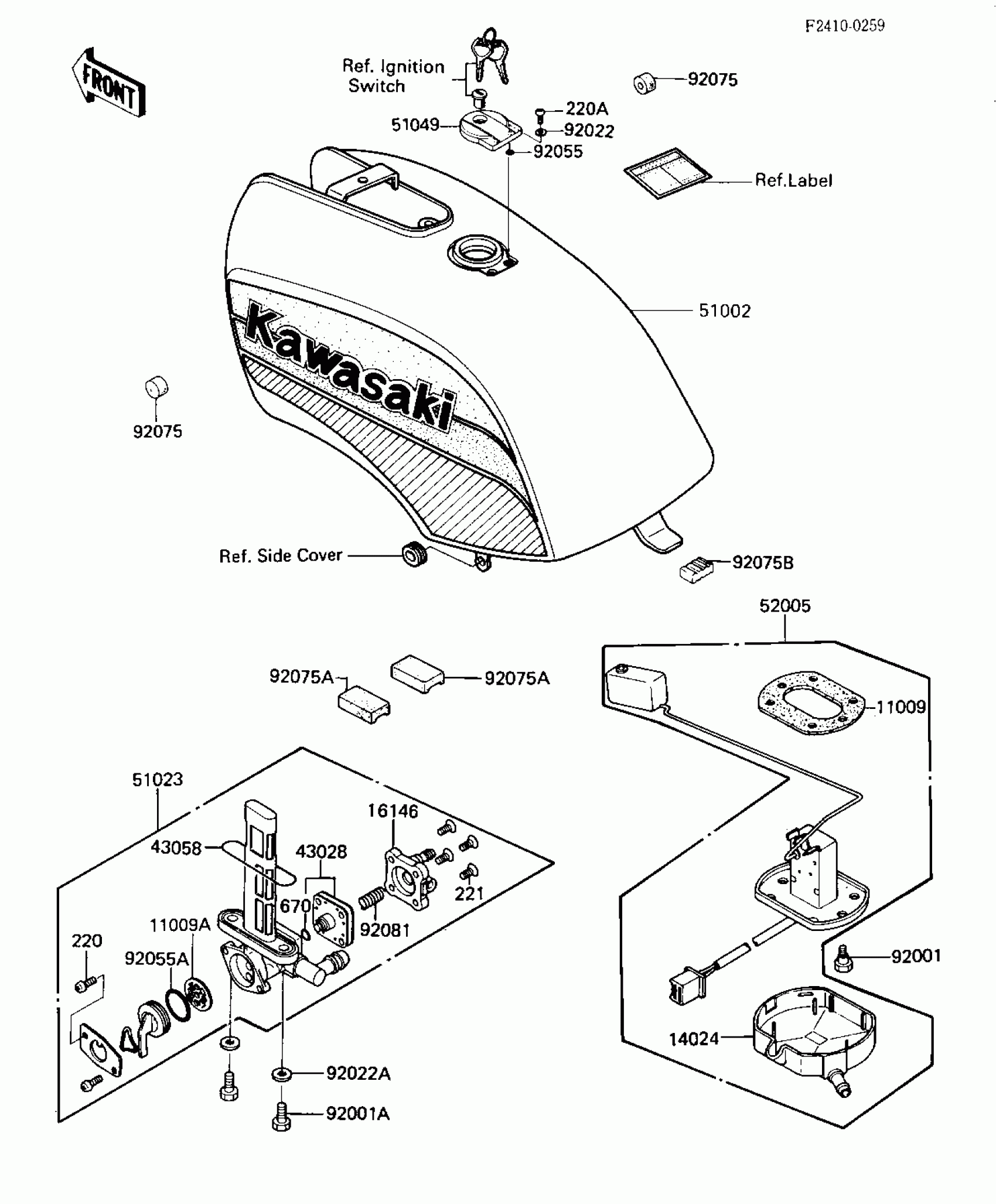 F2410-0259

FRONT

Ref. Ignition Switch

92075

220A

51049

92022

92055

Ref.Label

51002

Kawasaki

92075

Ref. Side Cover

92075B

52005

92075A

92075A

11009

51023

16146

43058

43028

221

670

92081

11009A

220

92055A

92001

14024

92022A

92001A