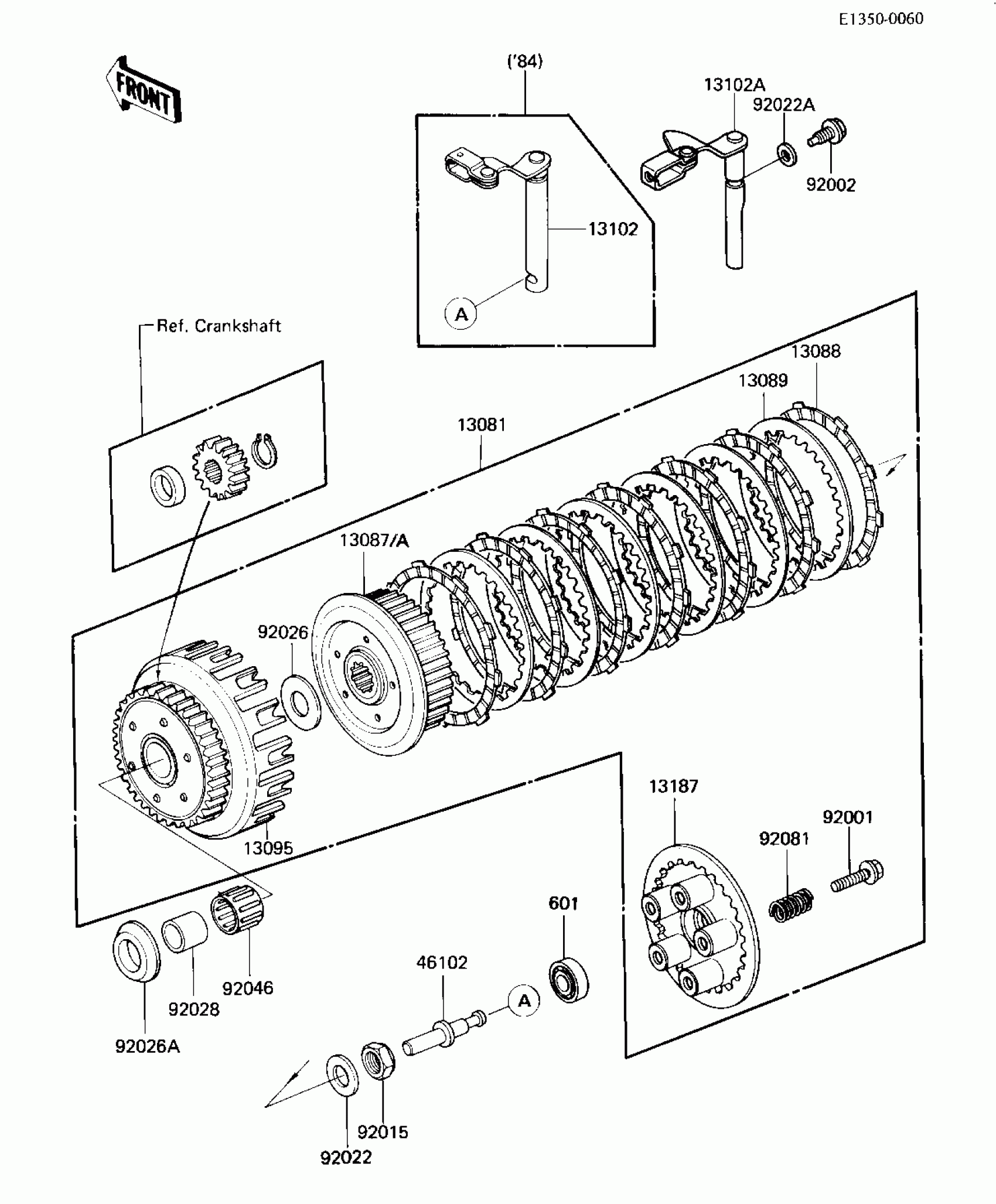 E1350-0060

FRONT

('84)

13102A

92022A

92002

13102

A

Ref. Crankshaft

13088

13089

13081

13087/A

92026

13095

13187

92001

92081

601

46102

A

92046

92028

92026A

92015

92022