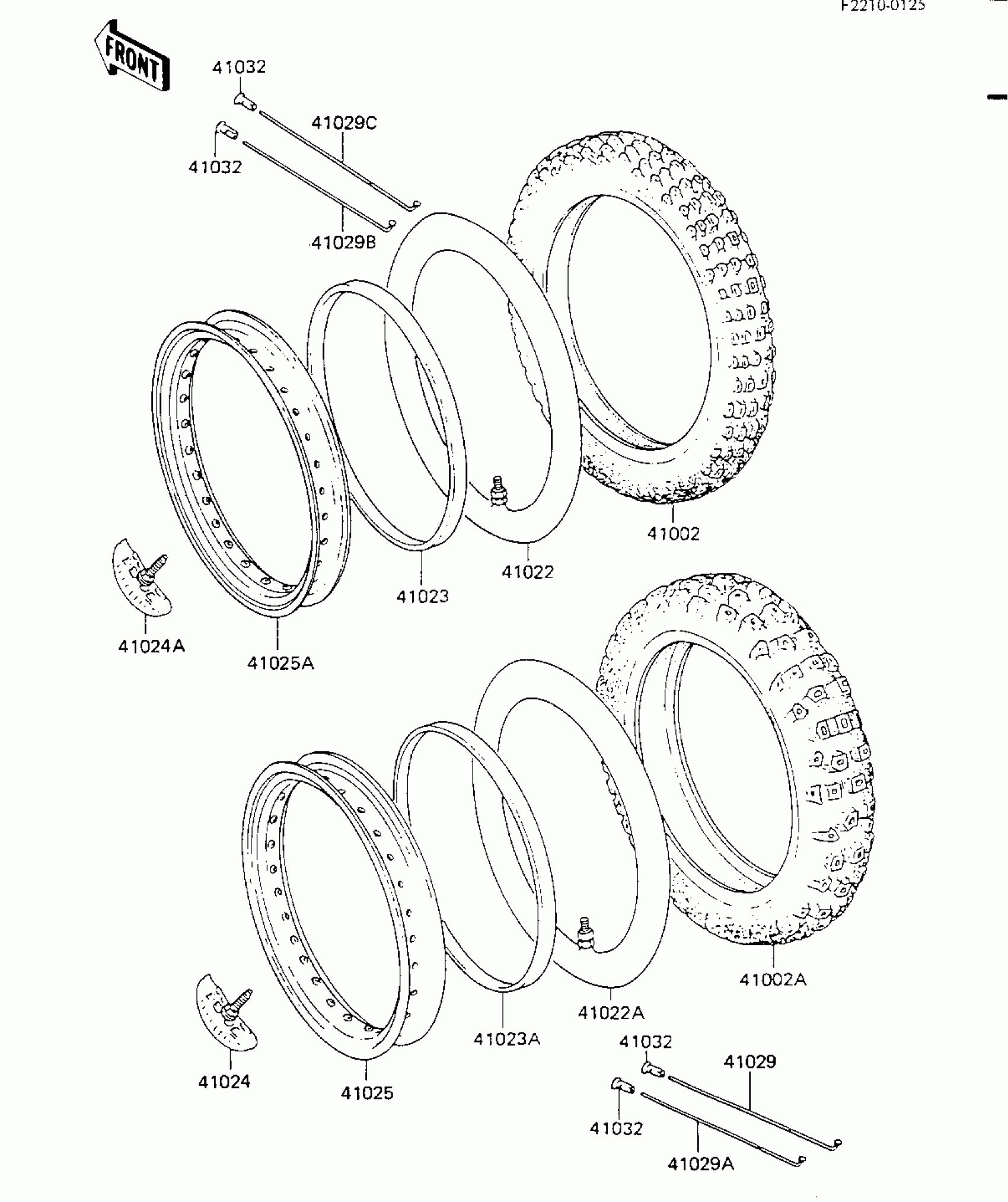 F2210-0125

FRONT

41032

41029C

41032

41029B

41002

41022

41023

41024A

41025A

41002A

41022A

41023A

41024

41025

41032

41029

41032

41029A