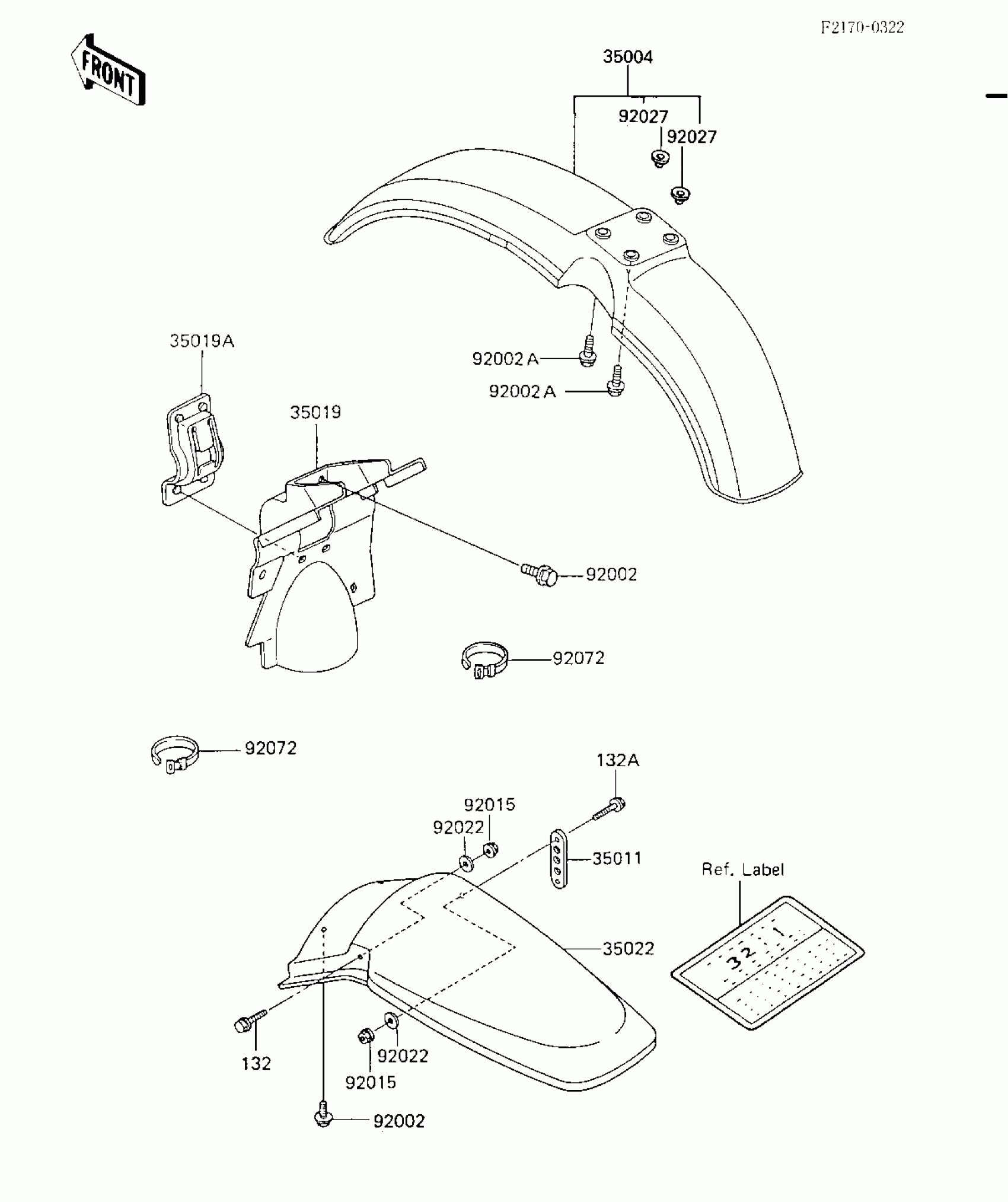 F2170-0322

FRONT

35004

92027

92027

35019A

92002 A

92002 A

35019

92002

92072

92072

132A

92015

92022

35011

Ref. Label

32 1

35022

132

92022

92015

92002